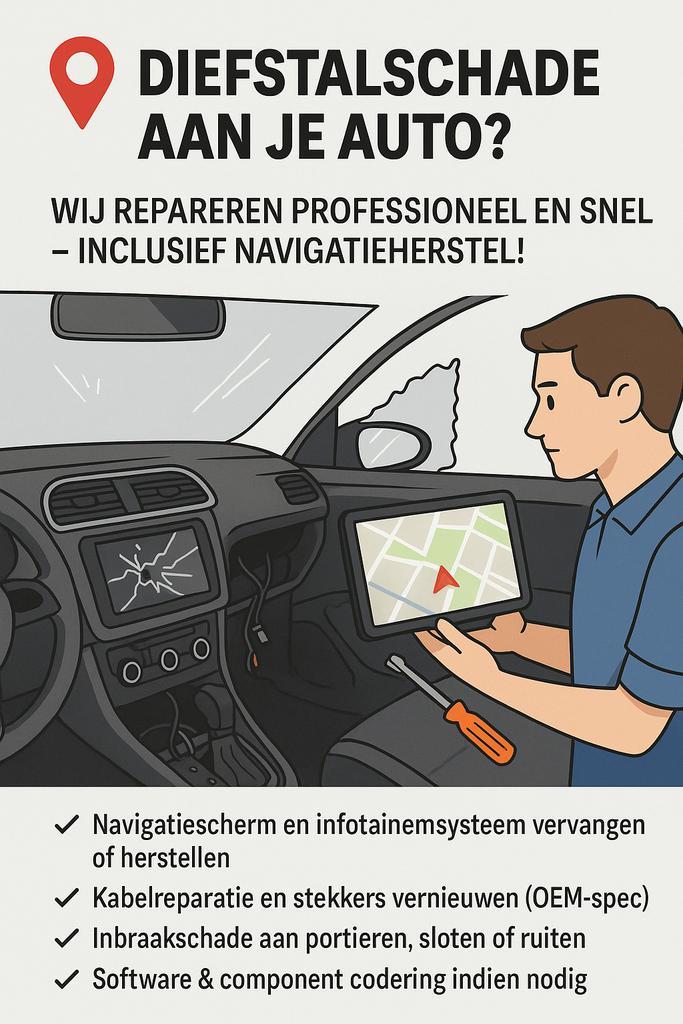 DIEFSTALSCHADE AAN JE AUTO?

WIJ REPAREREN PROFESSIONEEL EN SNEL – INCLUSIEF NAVIGATIEHERSTEL!

✓ Navigatiescherm en infotainemsysteem vervangen of herstellen
✓ Kabelreparatie en stekkers vernieuwen (OEM-spec)
✓ Inbraakschade aan portieren, sloten of ruiten
✓ Software & component codering indien nodig