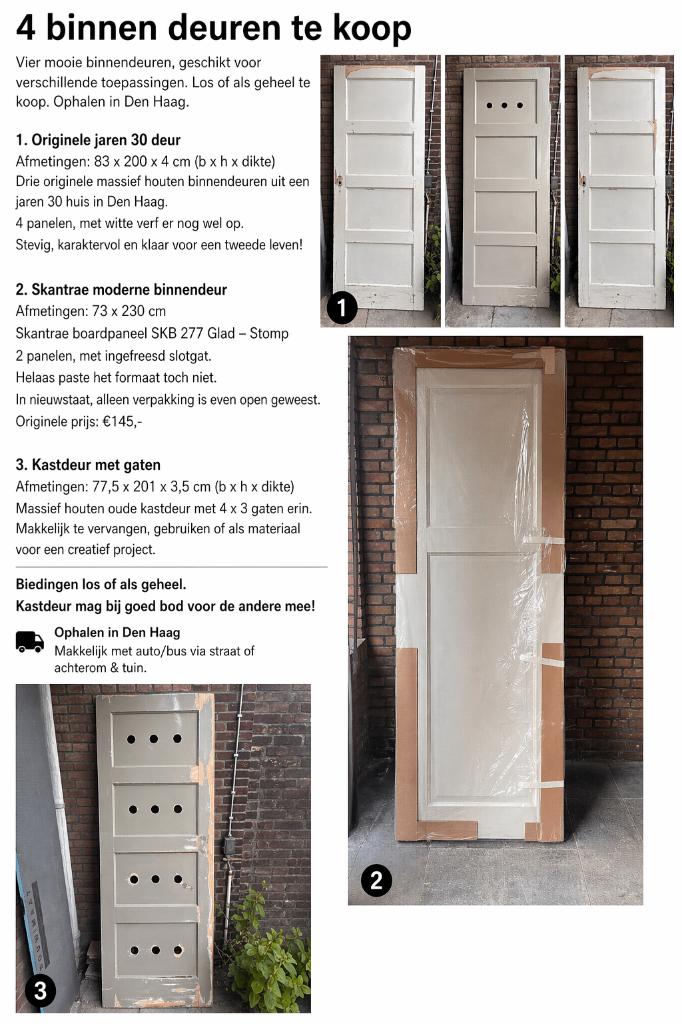 4 binnen deuren te koop

Vier mooie binnendeuren, geschikt voor verschillende toepassingen. Los of als geheel te koop. Ophalen in Den Haag.

1. Originele jaren 30 deur
Afmetingen: 83 x 200 x 4 cm (b x h x dikte)
Drie originele massief houten binnendeuren uit een jaren 30 huis in Den Haag.
4 panelen, met witte verf er nog wel op.
Stevig, karaktervol en klaar voor een tweede leven!

2. Skantrae moderne binnendeur
Afmetingen: 73 x 230 cm
Skantrae boardpaneel SKB 277 Glad – Stomp
2 panelen, met ingefreesd slotgat.
Helaas paste het formaat toch niet.
In nieuwstaat, alleen verpakking is even open geweest.
Originele prijs: €145,-

3. Kastdeur met gaten
Afmetingen: 77,5 x 201 x 3,5 cm (b x h x dikte)
Massief houten oude kastdeur met 4 x 3 gaten erin.
Makkelijk te vervangen, gebruiken of als materiaal voor een creatief project.

Biedingen los of als geheel.
Kastdeur mag bij goed bod voor de andere mee!

Ophalen in Den Haag
Makkelijk met auto/bus via straat of achterom & tuin.

1

2

3