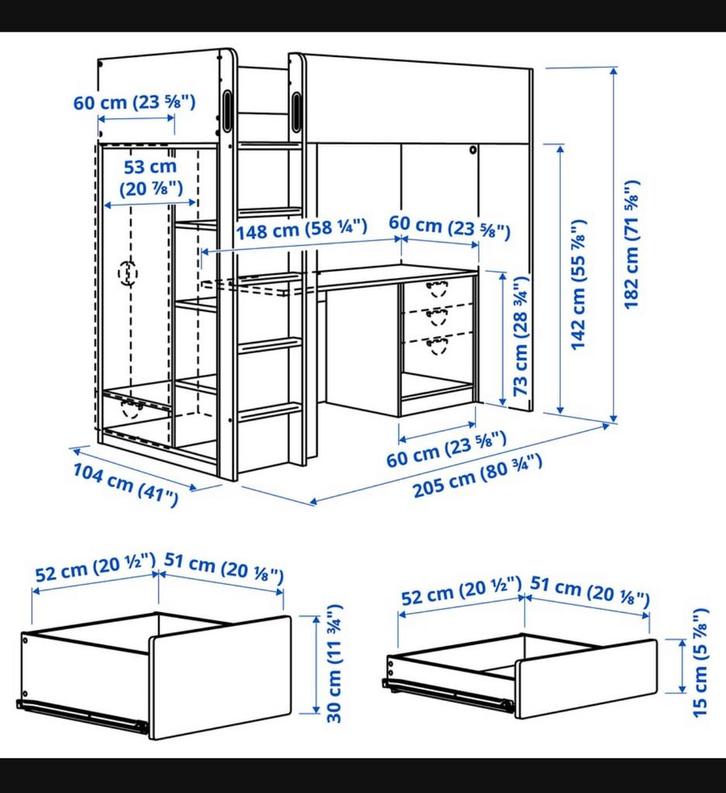 60 cm (23 ⅝")

53 cm (20 ⅞")

148 cm (58 ¼")

60 cm (23 ⅝")

73 cm (28 ¾")

142 cm (55 ⅞")

182 cm (71 ⅝")

60 cm (23 ⅝")

104 cm (41")

205 cm (80 ¾")

52 cm (20 ½") 51 cm (20 ⅛")

30 cm (11 ¾")

52 cm (20 ½") 51 cm (20 ⅛")

15 cm (5 ⅞")