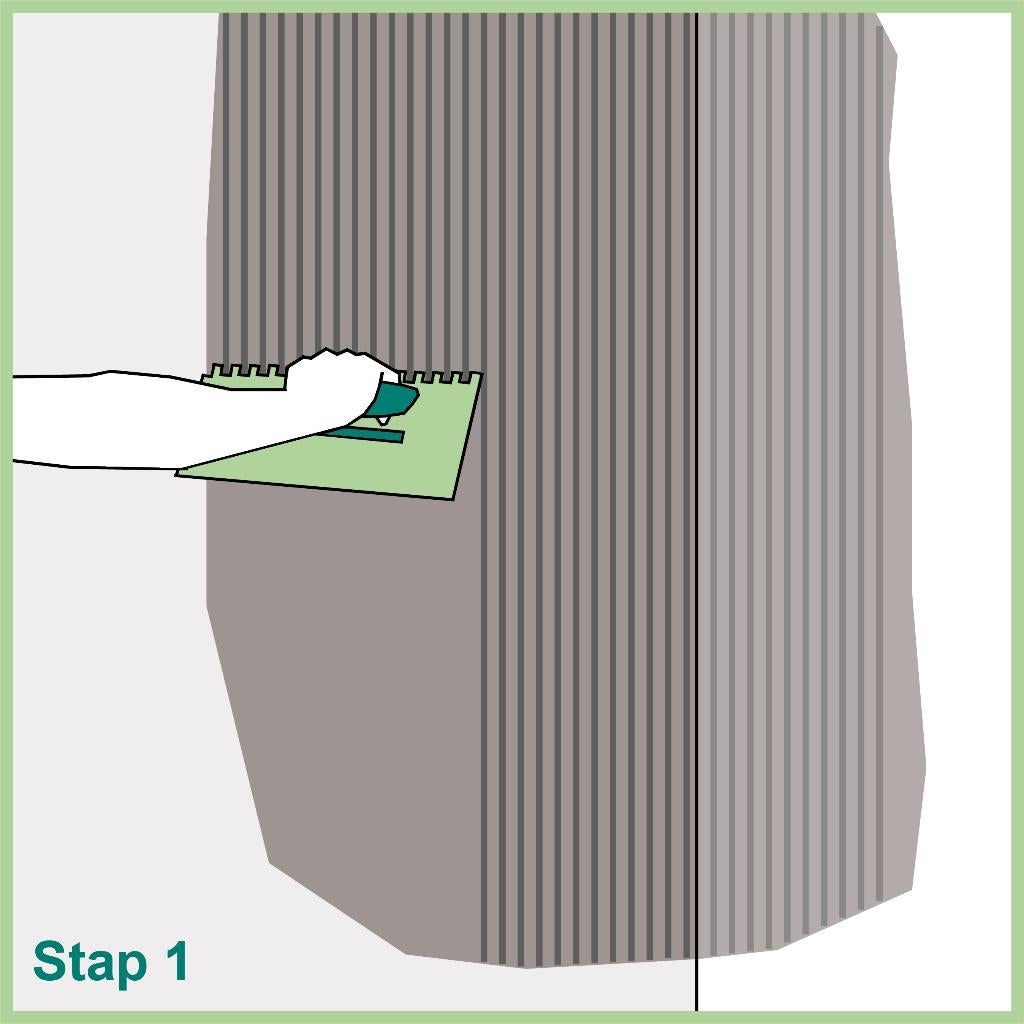 Stap 1