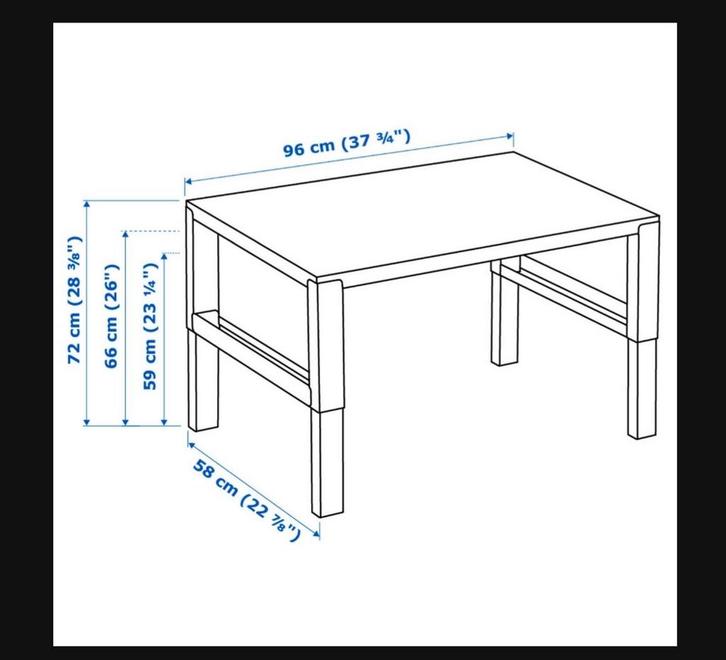 96 cm (37 ¾")

72 cm (28 ⅜")
66 cm (26")
59 cm (23 ¼")

58 cm (22 ⅞")