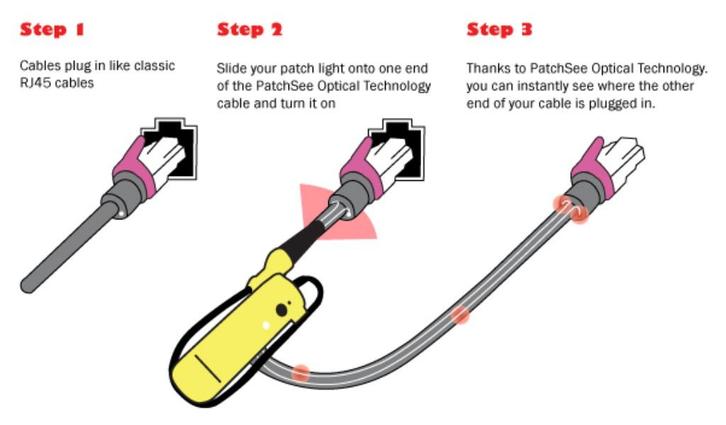 Step 1

Cables plug in like classic RJ45 cables

Step 2

Slide your patch light onto one end of the PatchSee Optical Technology cable and turn it on

Step 3

Thanks to PatchSee Optical Technology. you can instantly see where the other end of your cable is plugged in.