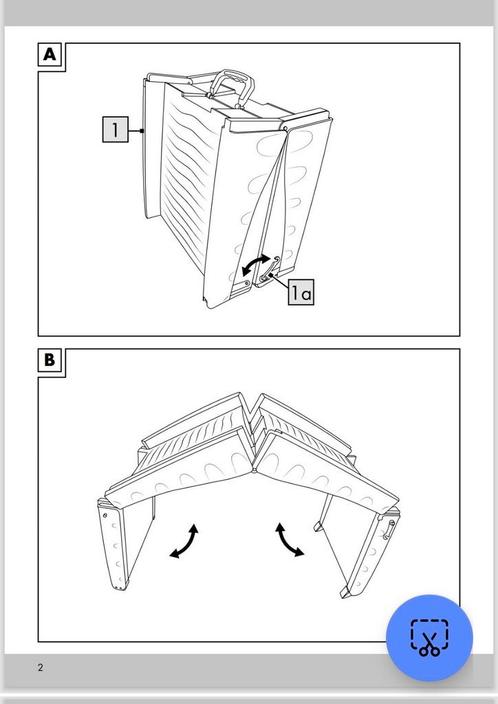 A

1

1a

B

2