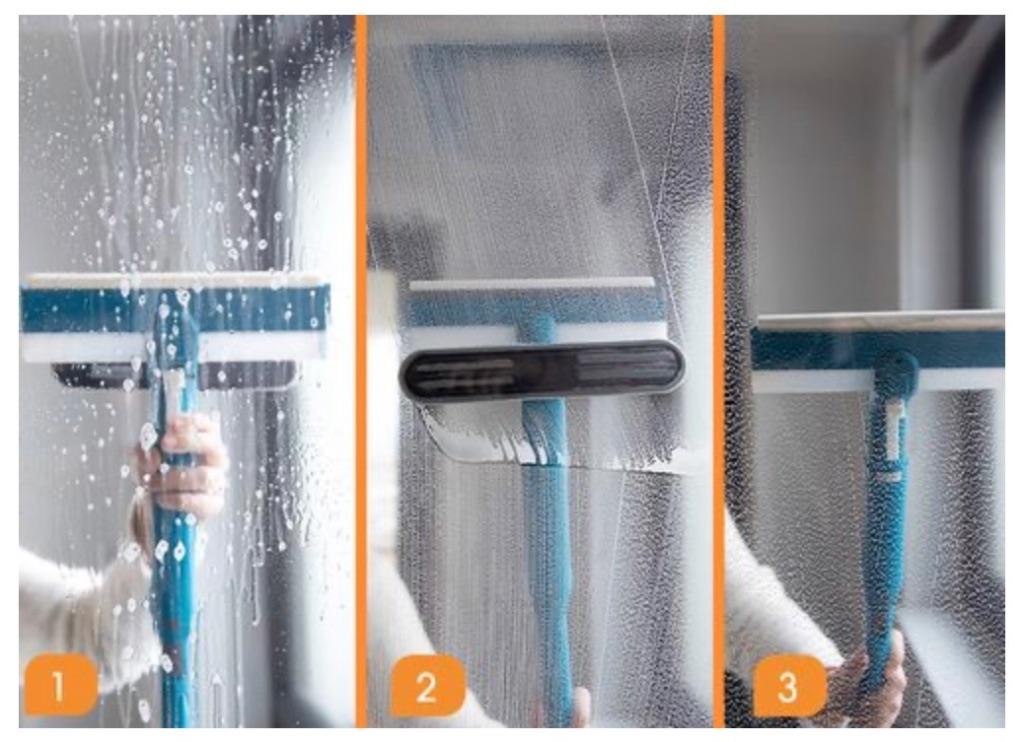 1

2

3