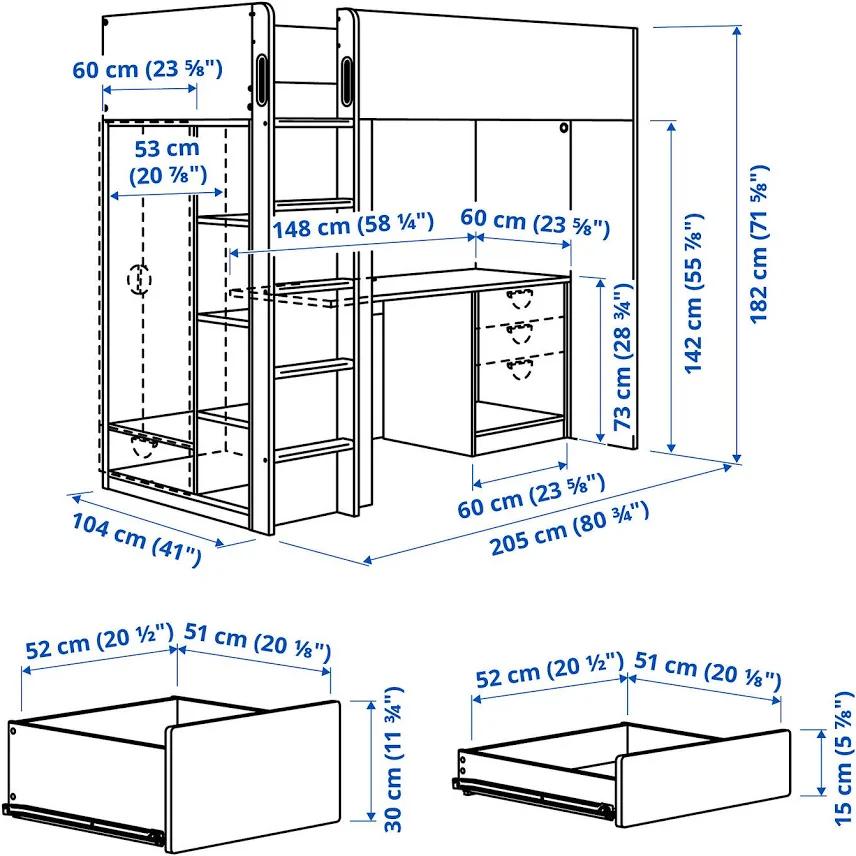 60 cm (23 ⅝")
53 cm (20 ⅞")
148 cm (58 ¼")
60 cm (23 ⅝")
73 cm (28 ¾")
142 cm (55 ⅞")
182 cm (71 ⅝")
60 cm (23 ⅝")
104 cm (41")
205 cm (80 ¾")
52 cm (20 ½")
51 cm (20 ⅛")
30 cm (11 ¾")
52 cm (20 ½")
51 cm (20 ⅛")
15 cm (5 ⅞")