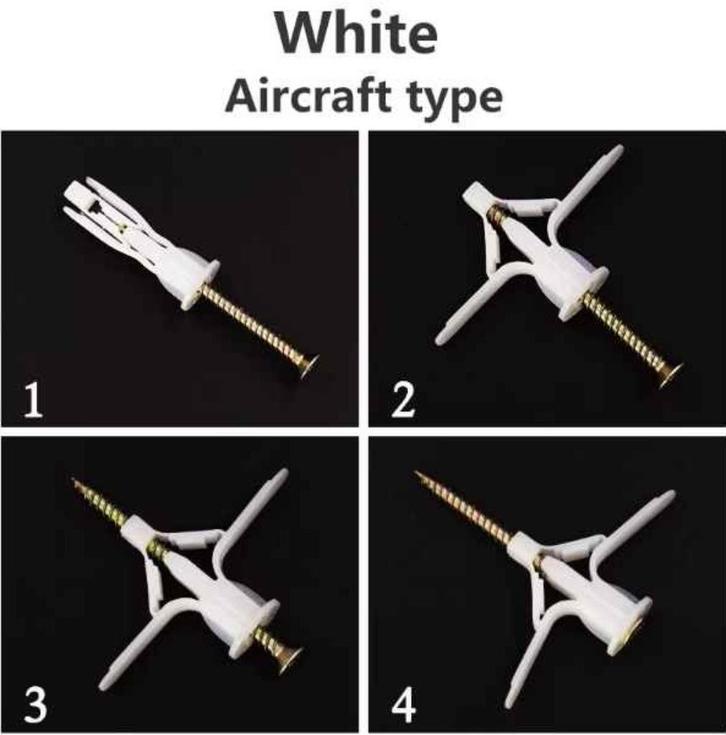 White
Aircraft type

1

2

3

4