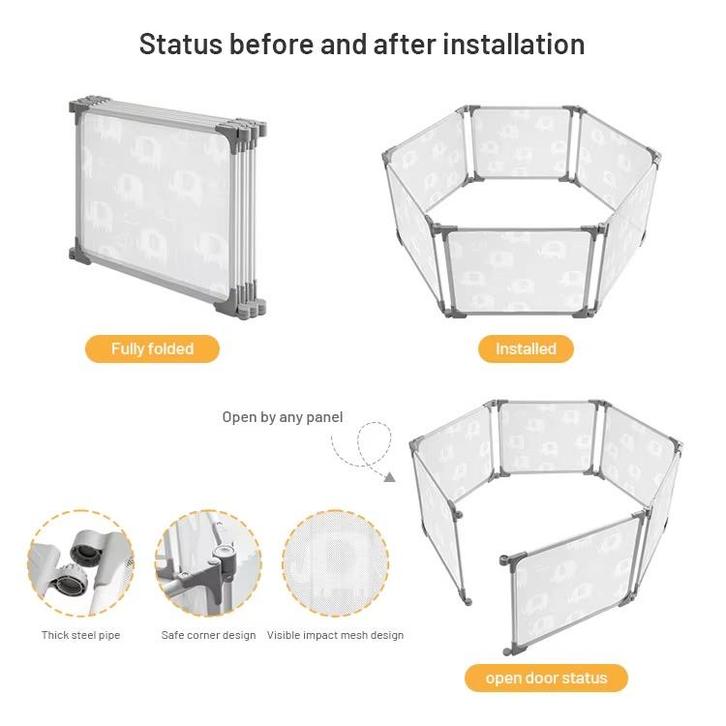 Status before and after installation

Fully folded

Installed

Open by any panel

Thick steel pipe

Safe corner design

Visible impact mesh design

open door status