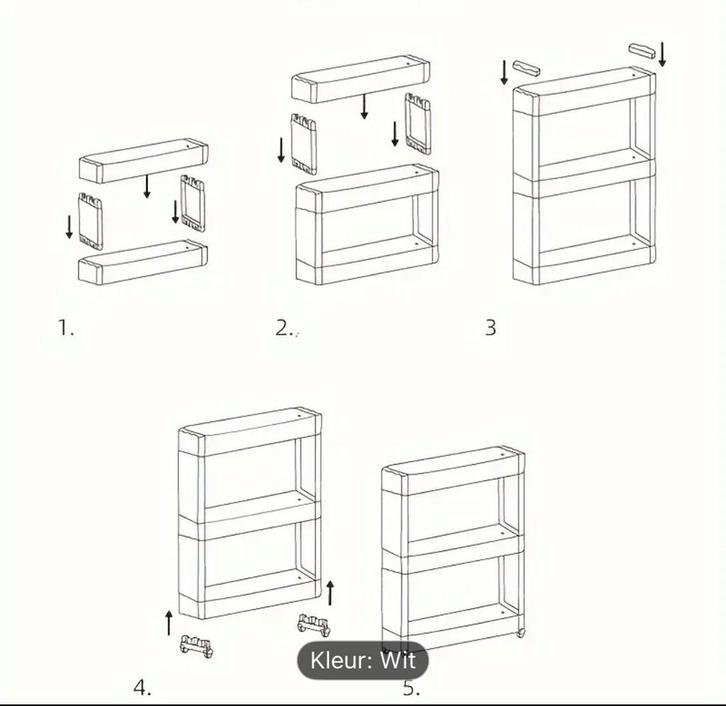 1.

2.

3

4.

Kleur: Wit

5.