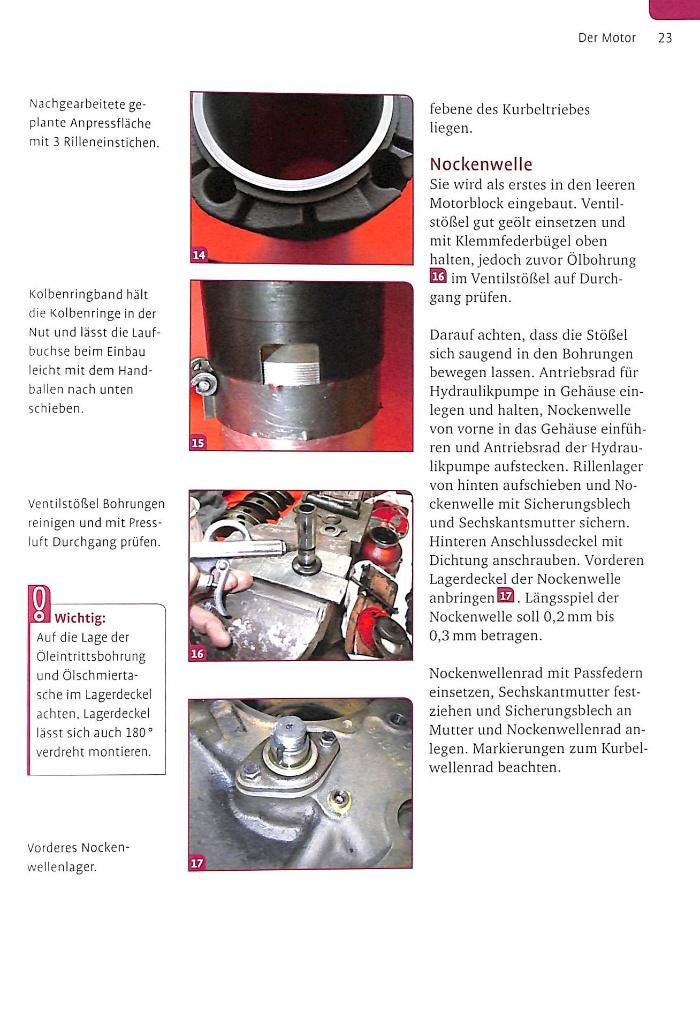 Der Motor 23

Nachgearbeitete geplante Anpressfläche mit 3 Rilleneinstichen.

14

Kolbenringband hält die Kolbenringe in der Nut und lässt die Laufbuchse beim Einbau leicht mit dem Handballen nach unten schieben.

15

Ventilstößel Bohrungen reinigen und mit Pressluft Durchgang prüfen.

16

Wichtig:
Auf die Lage der Öleintrittsbohrung und Ölschmiertasche im Lagerdeckel achten, Lagerdeckel lässt sich auch 180° verdreht montieren.

Vorderes Nockenwellenlager.

17

febene des Kurbeltriebes liegen.

Nockenwelle
Sie wird als erstes in den leeren Motorblock eingebaut. Ventilstößel gut geölt einsetzen und mit Klemmfederbügel oben halten, jedoch zuvor Ölbohrung 16 im Ventilstößel auf Durchgang prüfen.

Darauf achten, dass die Stößel sich saugend in den Bohrungen bewegen lassen. Antriebsrad für Hydraulikpumpe in Gehäuse einlegen und halten, Nockenwelle von vorne in das Gehäuse einführen und Antriebsrad der Hydraulikpumpe aufstecken. Rillenlager von hinten aufschieben und Nockenwelle mit Sicherungsblech und Sechskantsmutter sichern. Hinteren Anschlussdeckel mit Dichtung anschrauben. Vorderen Lagerdeckel der Nockenwelle anbringen 17. Längsspiel der Nockenwelle soll 0,2 mm bis 0,3 mm betragen.

Nockenwellenrad mit Passfedern einsetzen, Sechskantmutter festziehen und Sicherungsblech an Mutter und Nockenwellenrad anlegen. Markierungen zum Kurbelwellenrad beachten.