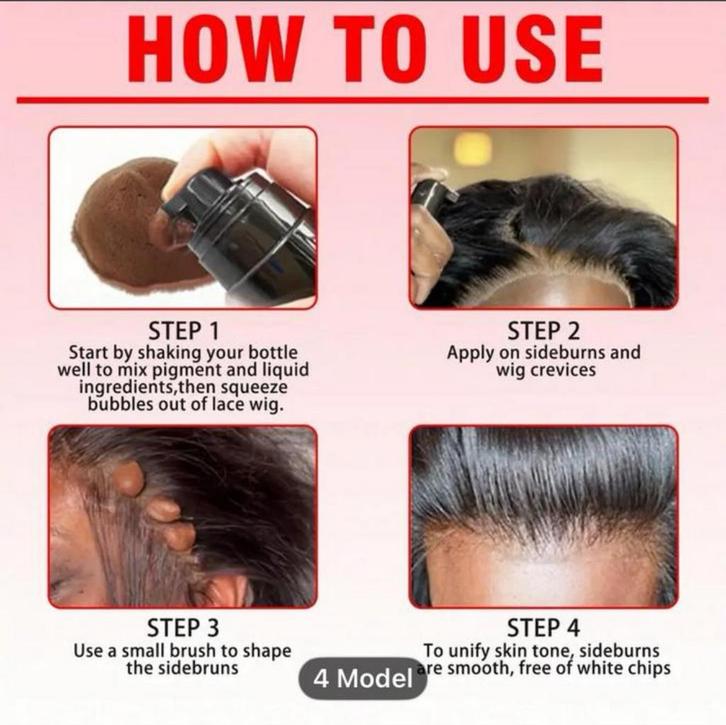 HOW TO USE

STEP 1
Start by shaking your bottle well to mix pigment and liquid ingredients,then squeeze bubbles out of lace wig.

STEP 2
Apply on sideburns and wig crevices

STEP 3
Use a small brush to shape the sidebruns

STEP 4
To unify skin tone, sideburns are smooth, free of white chips

4 Model