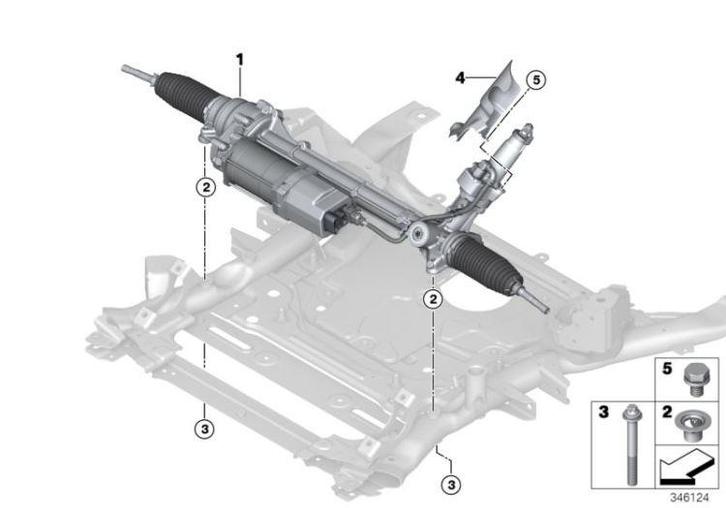 1
4
5
2
2
3
3
5
3
2
346124