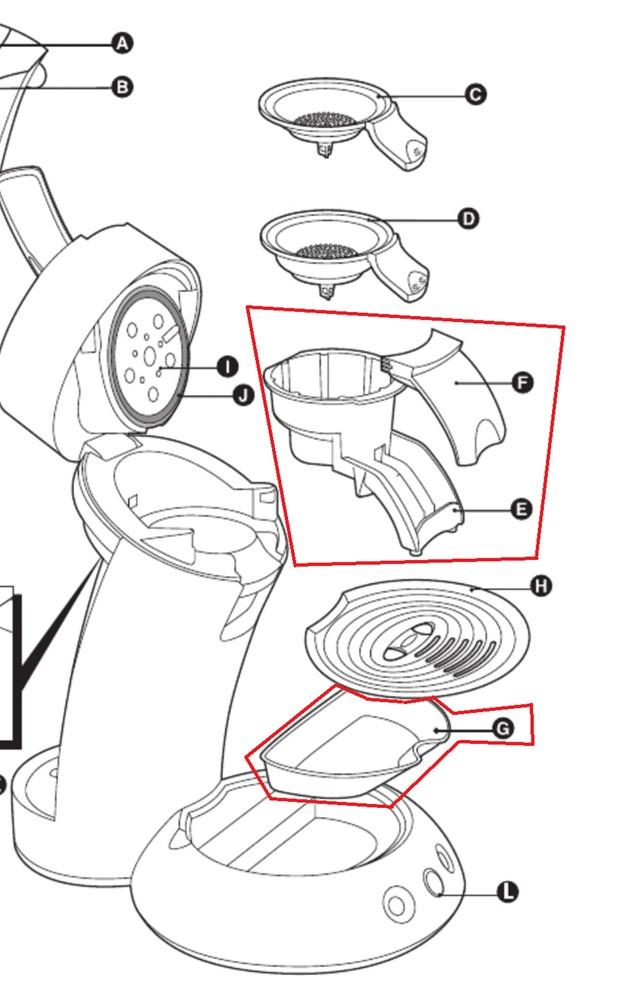 A
B
C
D
I
J
F
E
H
G
L