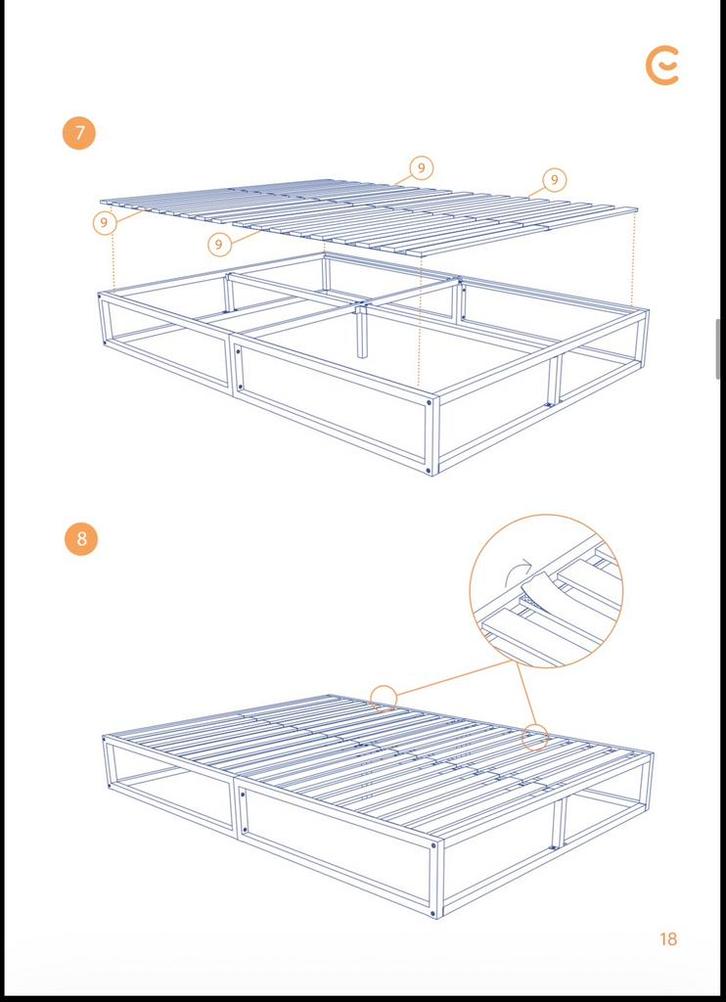 7

9
9
9
9

8

18