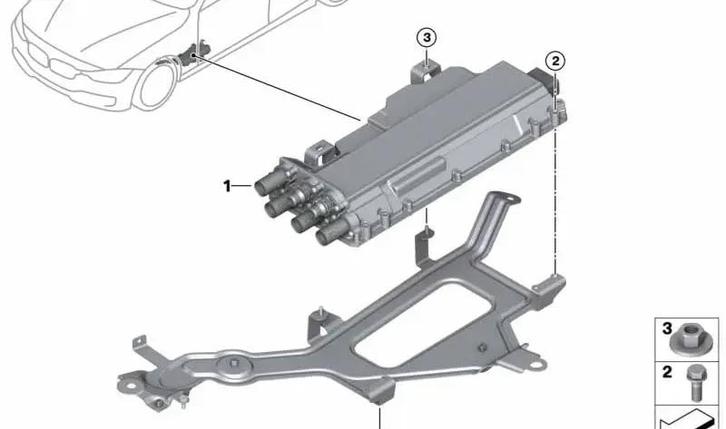 3
2
1
3
2