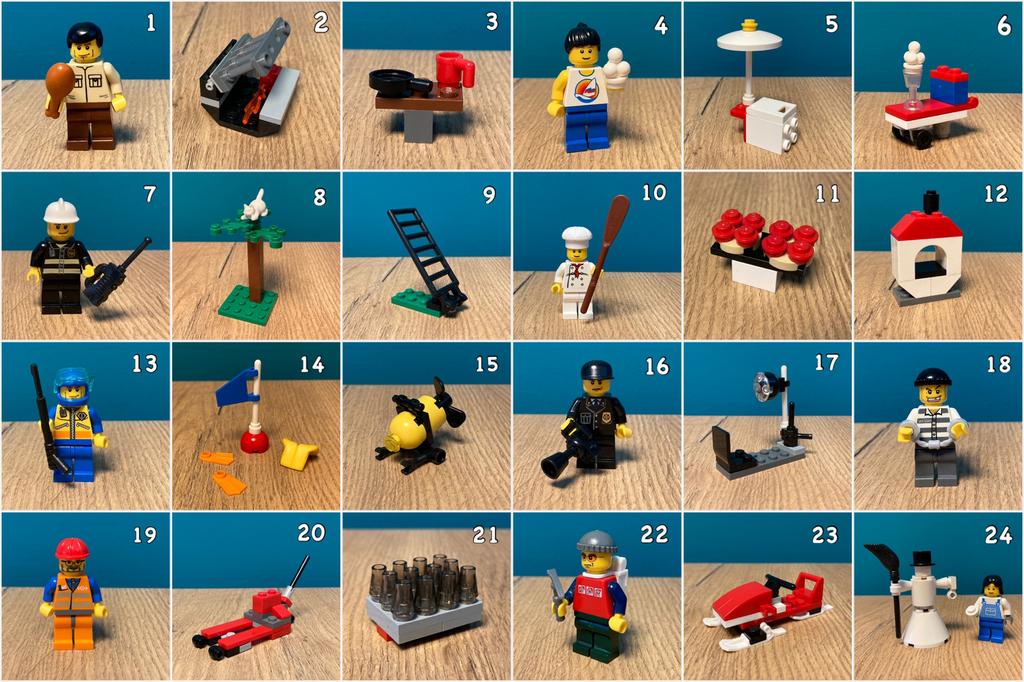 1

2

3

4

5

6

7

8

9

10

11

12

13

14

15

16

17

18

19

20

21

22

23

24