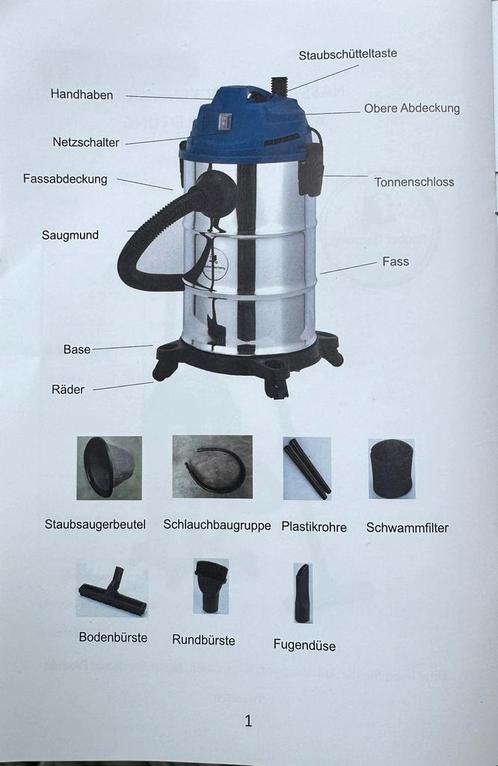 Staubschütteltaste

Handhaben

Obere Abdeckung

Netzschalter

Fassabdeckung

Tonnenschloss

Saugmund

Fass

Base

Räder

Staubsaugerbeutel

Schlauchbaugruppe

Plastikrohre

Schwammfilter

Bodenbürste

Rundbürste

Fugendüse

1