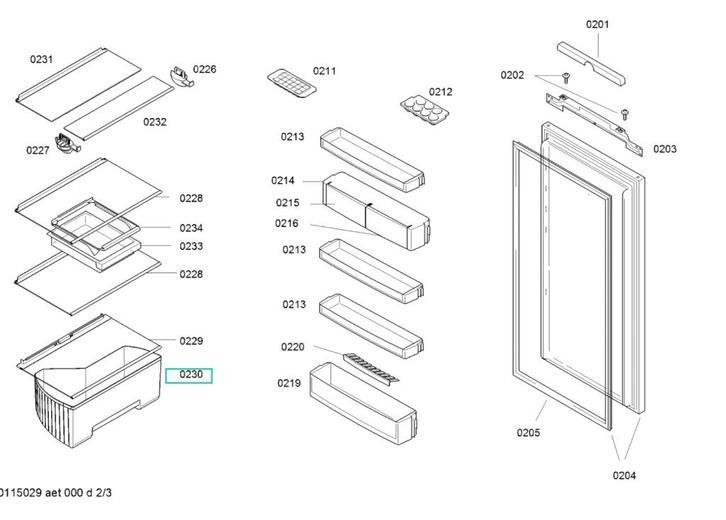 0231
0226
0232
0227
0228
0234
0233
0228
0229
0230
0211
0212
0213
0214
0215
0216
0213
0213
0220
0219
0201
0202
0203
0205
0204
0115029 aet 000 d 2/3