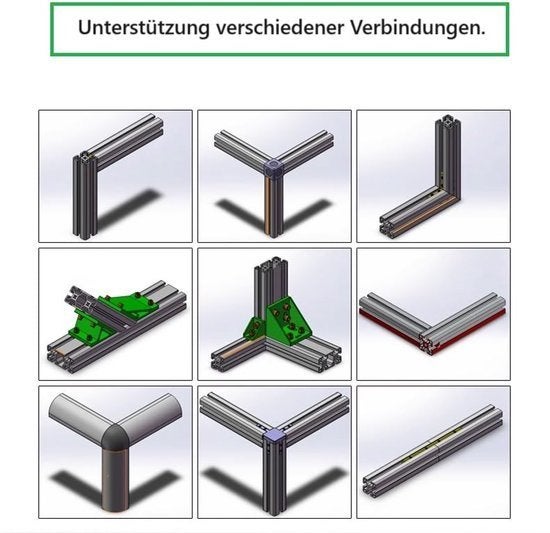 Unterstützung verschiedener Verbindungen.