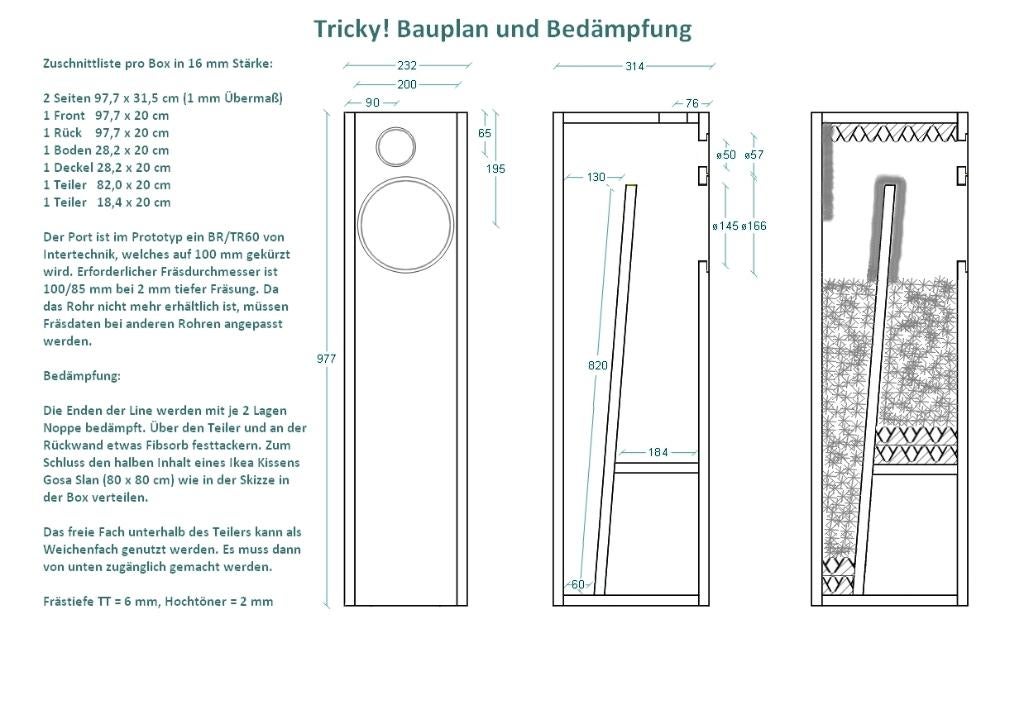 Tricky! Bauplan und Bedämpfung

Zuschnittliste pro Box in 16 mm Stärke:

2 Seiten 97,7 x 31,5 cm (1 mm Übermaß)
1 Front 97,7 x 20 cm
1 Rück 97,7 x 20 cm
1 Boden 28,2 x 20 cm
1 Deckel 28,2 x 20 cm
1 Teiler 82,0 x 20 cm
1 Teiler 18,4 x 20 cm

Der Port ist im Prototyp ein BR/TR60 von Intertechnik, welches auf 100 mm gekürzt wird. Erforderlicher Fräsdurchmesser ist 100/85 mm bei 2 mm tiefer Fräsung. Da das Rohr nicht mehr erhältlich ist, müssen Fräsdaten bei anderen Rohren angepasst werden.

Bedämpfung:

Die Enden der Line werden mit je 2 Lagen Noppe bedämpft. Über den Teiler und an der Rückwand etwas Fibsorb festtackern. Zum Schluss den halben Inhalt eines Ikea Kissens Gosa Slan (80 x 80 cm) wie in der Skizze in der Box verteilen.

Das freie Fach unterhalb des Teilers kann als Weichenfach genutzt werden. Es muss dann von unten zugänglich gemacht werden.

Frästiefe TT = 6 mm, Hochtöner = 2 mm

232
200
90
65
195
977
314
76
ø50
ø57
130
ø145
ø166
820
184
60