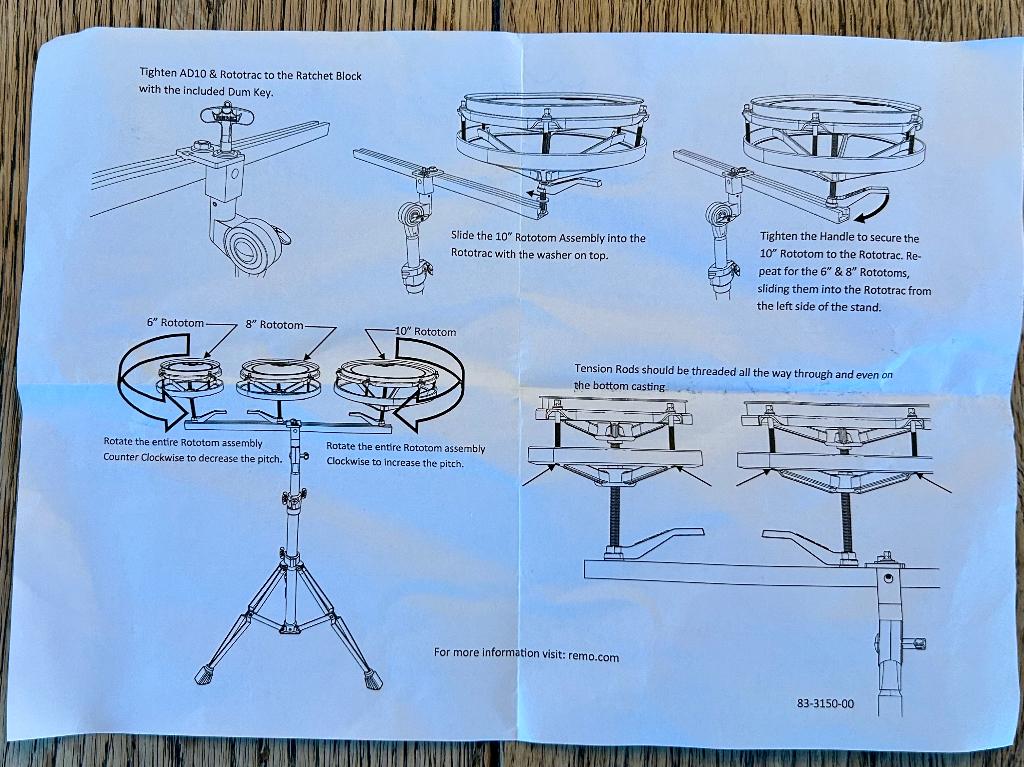 Tighten AD10 & Rototrac to the Ratchet Block with the included Dum Key.

Slide the 10" Rototom Assembly into the Rototrac with the washer on top.

Tighten the Handle to secure the 10" Rototom to the Rototrac. Repeat for the 6" & 8" Rototoms, sliding them into the Rototrac from the left side of the stand.

6" Rototom

8" Rototom

10" Rototom

Rotate the entire Rototom assembly Counter Clockwise to decrease the pitch.

Rotate the entire Rototom assembly Clockwise to increase the pitch.

Tension Rods should be threaded all the way through and even on the bottom casting.

For more information visit: remo.com

83-3150-00