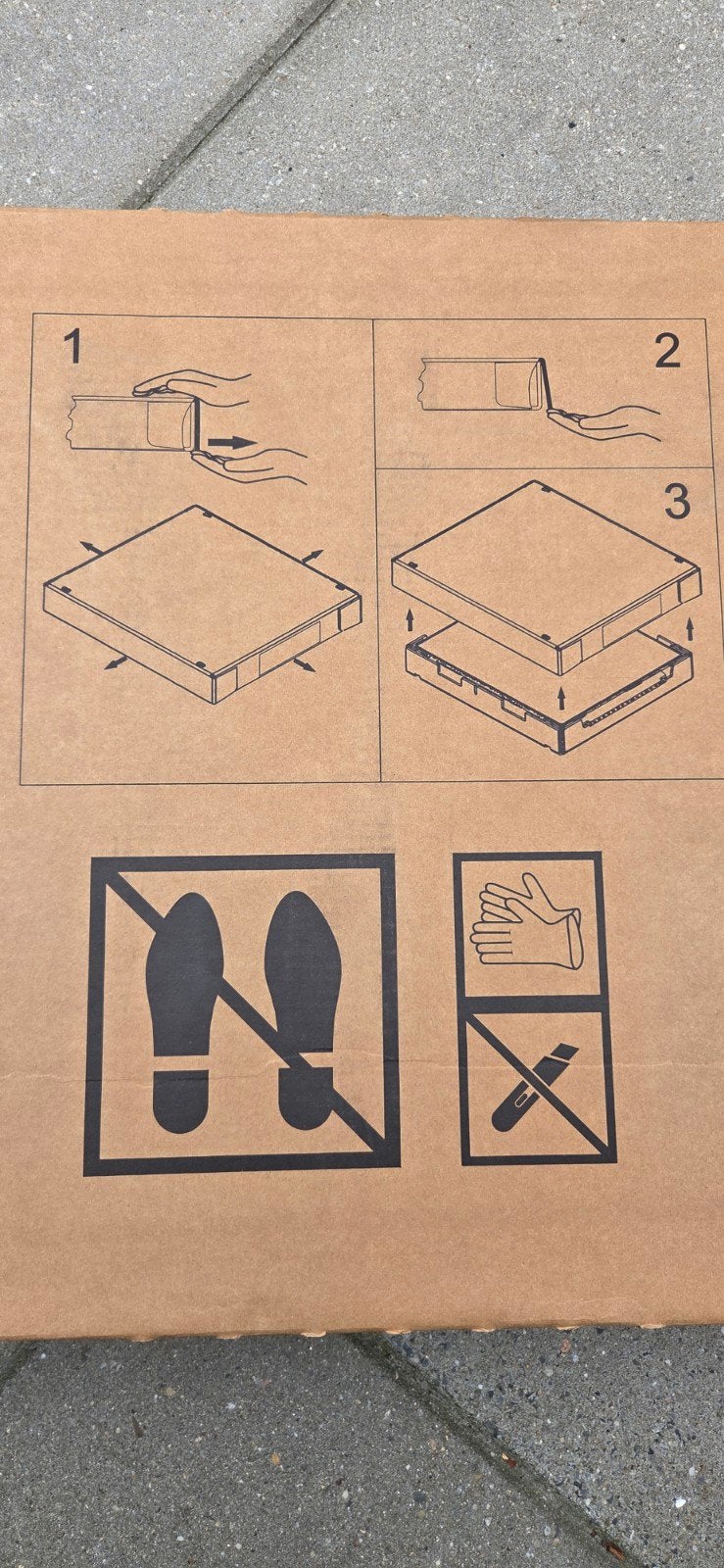 1

2

3