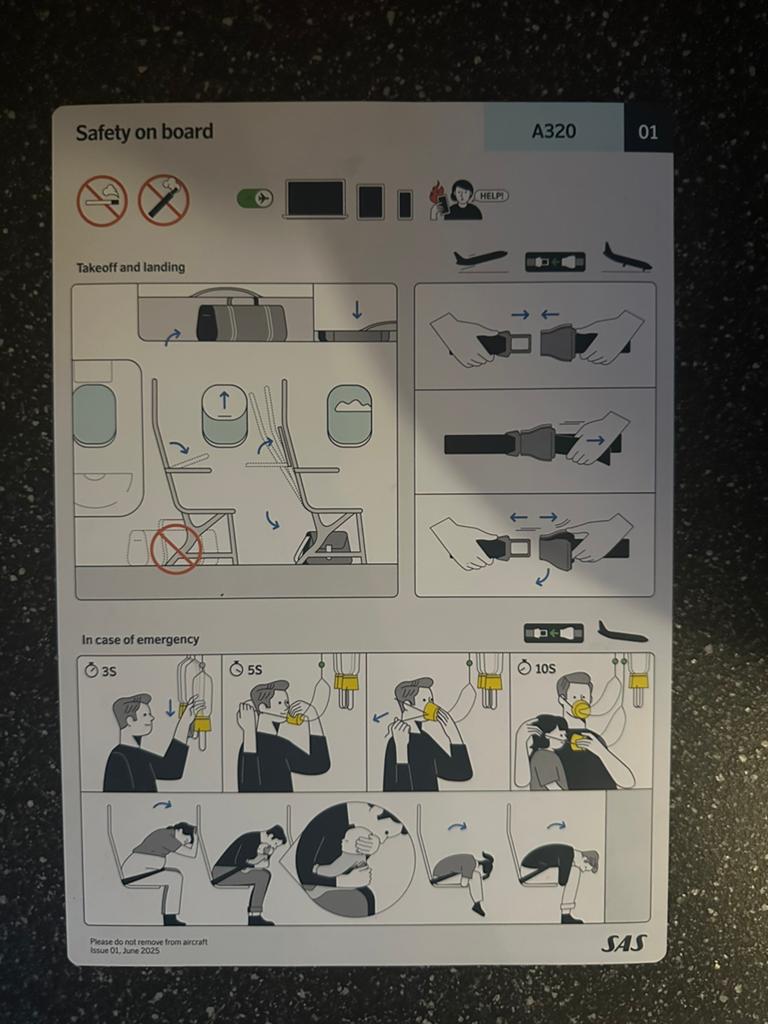 Safety on board

A320

01

HELP!

Takeoff and landing

In case of emergency

3S

5S

10S

Please do not remove from aircraft
Issue 01, June 2025

SAS