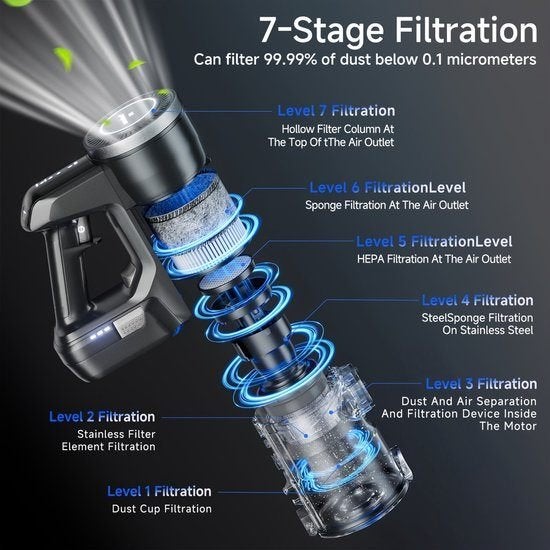 7-Stage Filtration
Can filter 99.99% of dust below 0.1 micrometers

Level 7 Filtration
Hollow Filter Column At The Top Of tThe Air Outlet

Level 6 FiltrationLevel
Sponge Filtration At The Air Outlet

Level 5 FiltrationLevel
HEPA Filtration At The Air Outlet

Level 4 Filtration
SteelSponge Filtration On Stainless Steel

Level 3 Filtration
Dust And Air Separation And Filtration Device Inside The Motor

Level 2 Filtration
Stainless Filter Element Filtration

Level 1 Filtration
Dust Cup Filtration