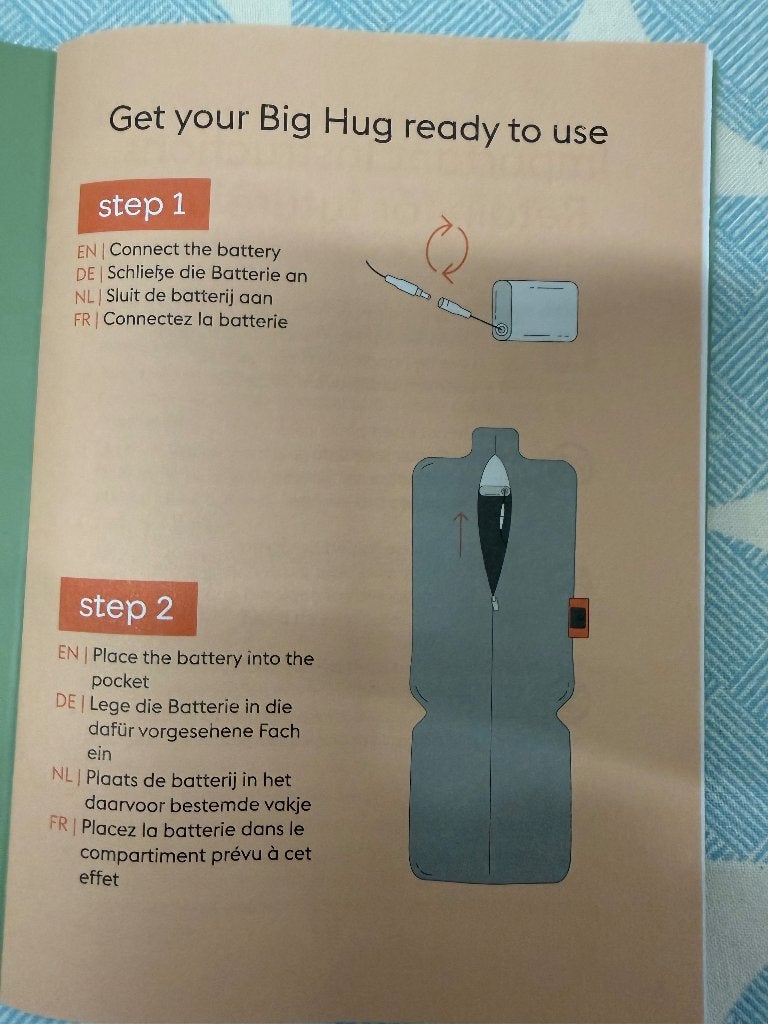 Get your Big Hug ready to use

step 1

EN | Connect the battery
DE | Schließe die Batterie an
NL | Sluit de batterij aan
FR | Connectez la batterie

step 2

EN | Place the battery into the pocket
DE | Lege die Batterie in die dafür vorgesehene Fach ein
NL | Plaats de batterij in het daarvoor bestemde vakje
FR | Placez la batterie dans le compartiment prévu à cet effet