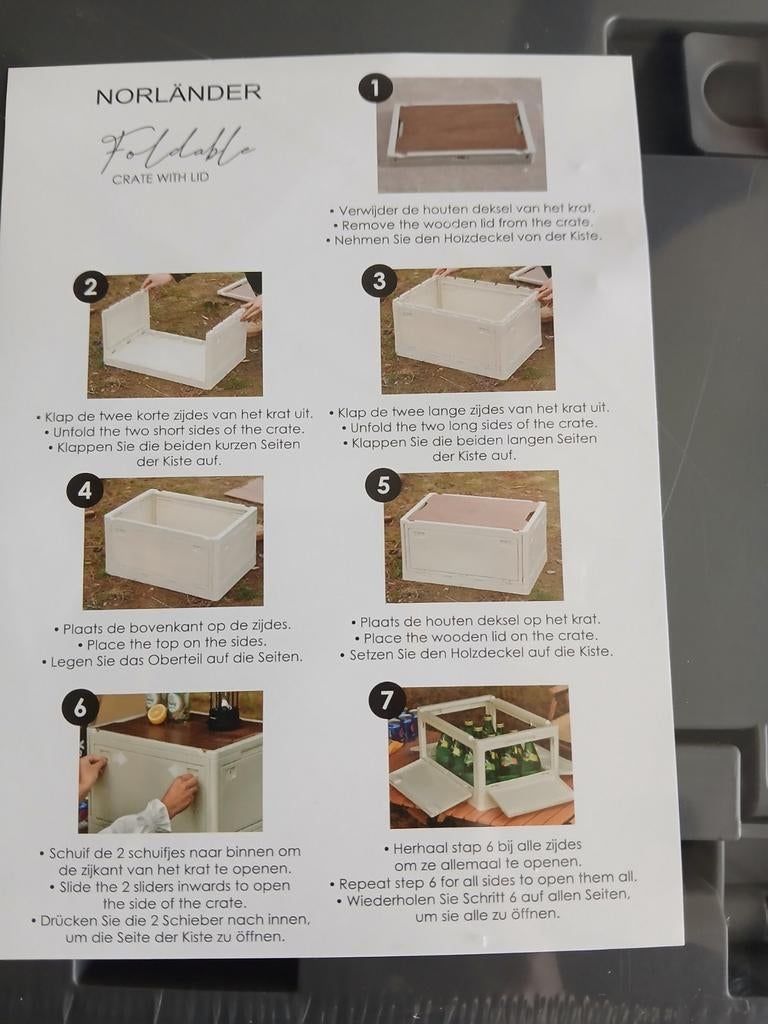 NORLÄNDER

Foldable
CRATE WITH LID

1

• Verwijder de houten deksel van het krat.
• Remove the wooden lid from the crate.
• Nehmen Sie den Hoizdeckel von der Kiste.

2

• Klap de twee korte zijdes van het krat uit.
• Unfold the two short sides of the crate.
• Klappen Sie die beiden kurzen Seiten der Kiste auf.

3

• Klap de twee lange zijdes van het krat uit.
• Unfold the two long sides of the crate.
• Klappen Sie die beiden langen Seiten der Kiste auf.

4

• Plaats de bovenkant op de zijdes.
• Place the top on the sides.
• Legen Sie das Oberteil auf die Seiten.

5

• Plaats de houten deksel op het krat.
• Place the wooden lid on the crate.
• Setzen Sie den Holzdeckel auf die Kiste.

6

• Schuif de 2 schuifjes naar binnen om de zijkant van het krat te openen.
• Slide the 2 sliders inwards to open the side of the crate.
• Drücken Sie die 2 Schieber nach innen, um die Seite der Kiste zu öffnen.

7

• Herhaal stap 6 bij alle zijdes om ze allemaal te openen.
• Repeat step 6 for all sides to open them all.
• Wiederholen Sie Schritt 6 auf allen Seiten, um sie alle zu öffnen.