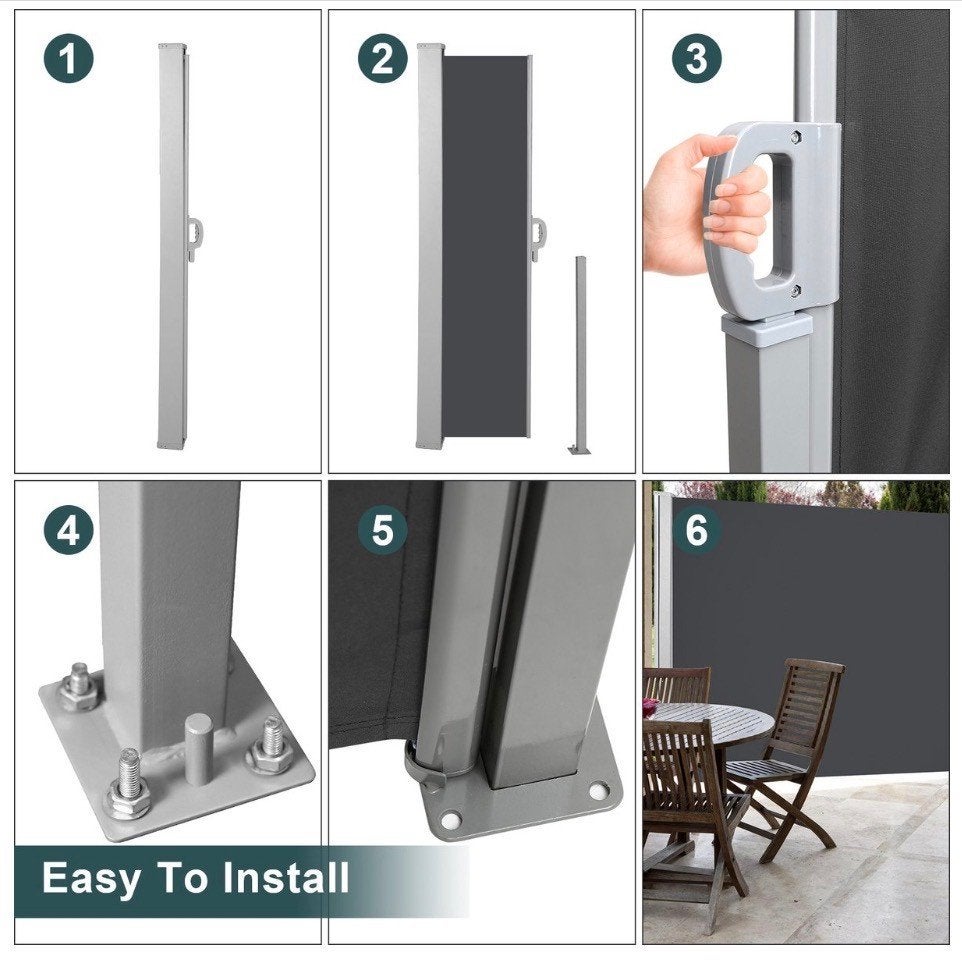 1

2

3

4

5

6

Easy To Install