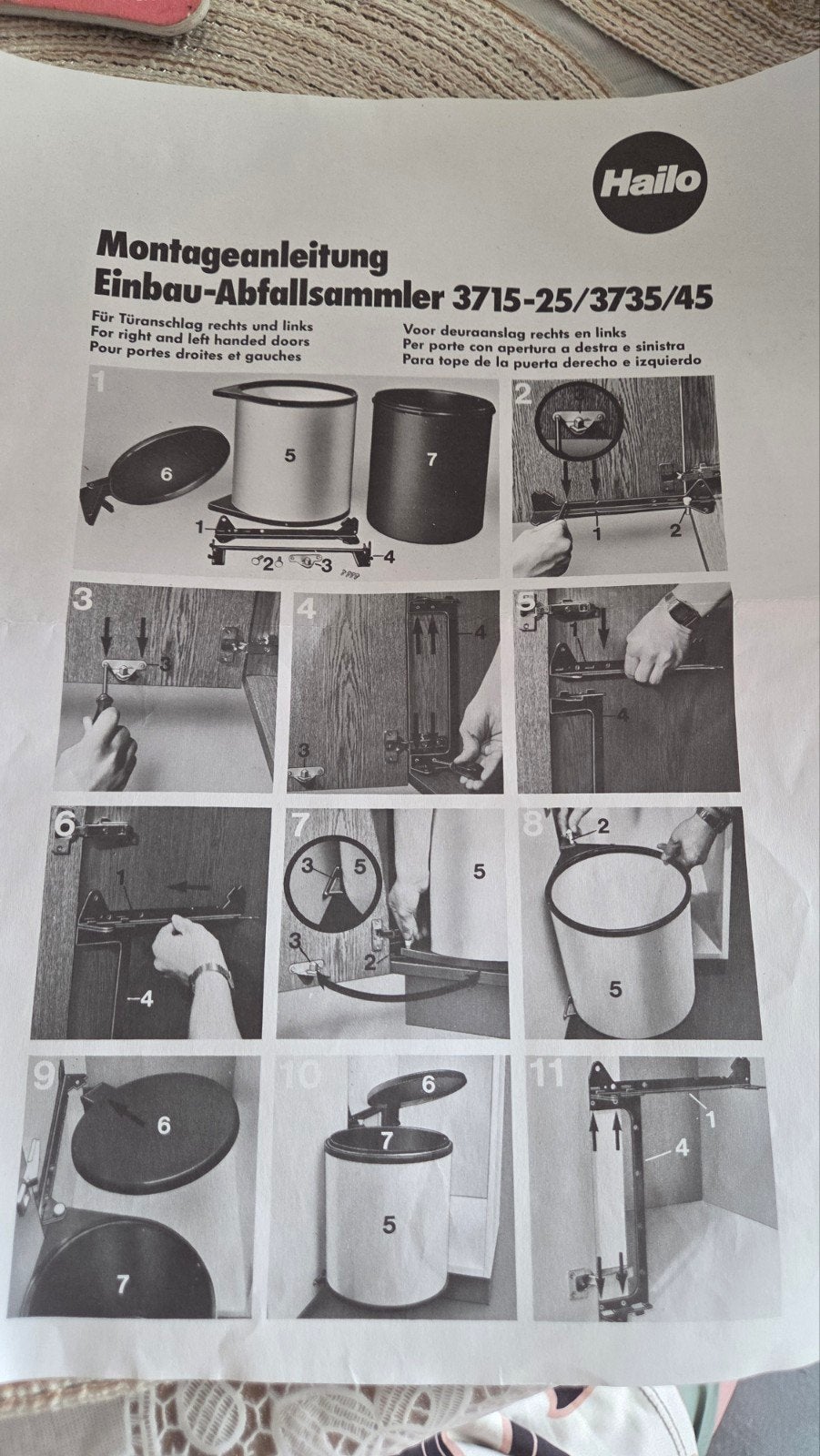 Hailo

Montageanleitung
Einbau-Abfallsammler 3715-25/3735/45

Für Türanschlag rechts und links
For right and left handed doors
Pour portes droites et gauches

Voor deuraanslag rechts en links
Per porte con apertura a destra e sinistra
Para tope de la puerta derecho e izquierdo

1
6
5
7
1
2
3
4

2
1
2

3
3

4
4
3

5
1
4

6
1
4

7
3
5
5
3
2

8
2
5

9
6
7

10
6
7
5

11
1
4