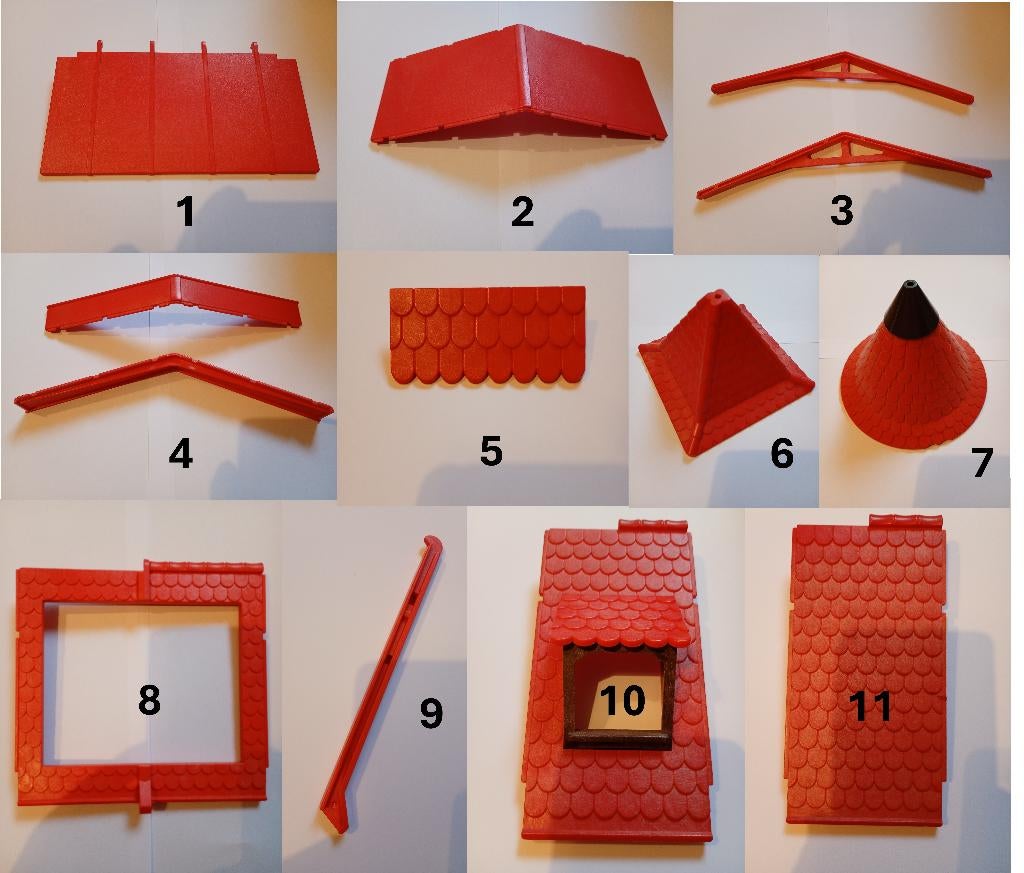 1

2

3

4

5

6

7

8

9

10

11