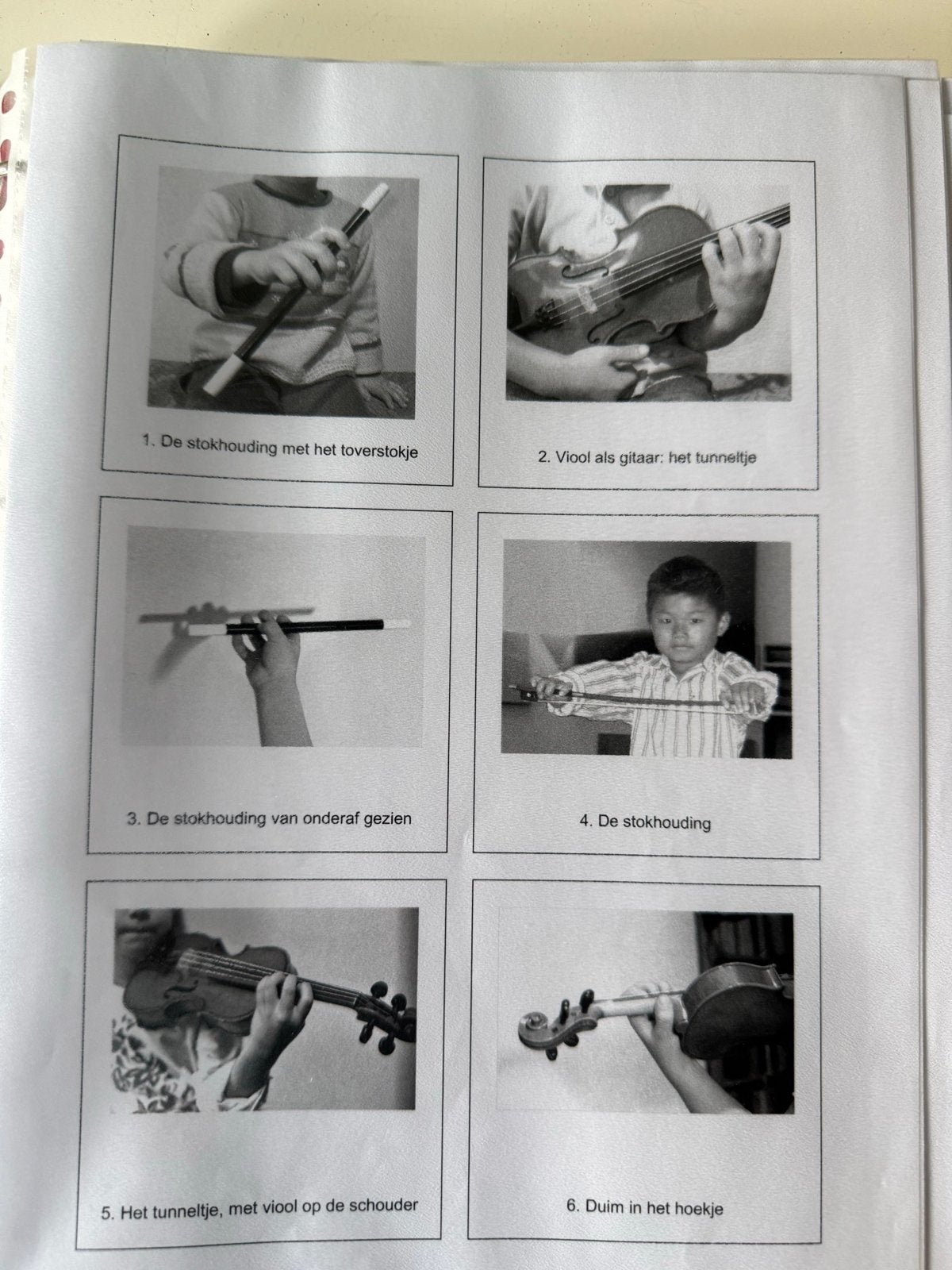 1. De stokhouding met het toverstokje

2. Viool als gitaar: het tunneltje

3. De stokhouding van onderaf gezien

4. De stokhouding

5. Het tunneltje, met viool op de schouder

6. Duim in het hoekje