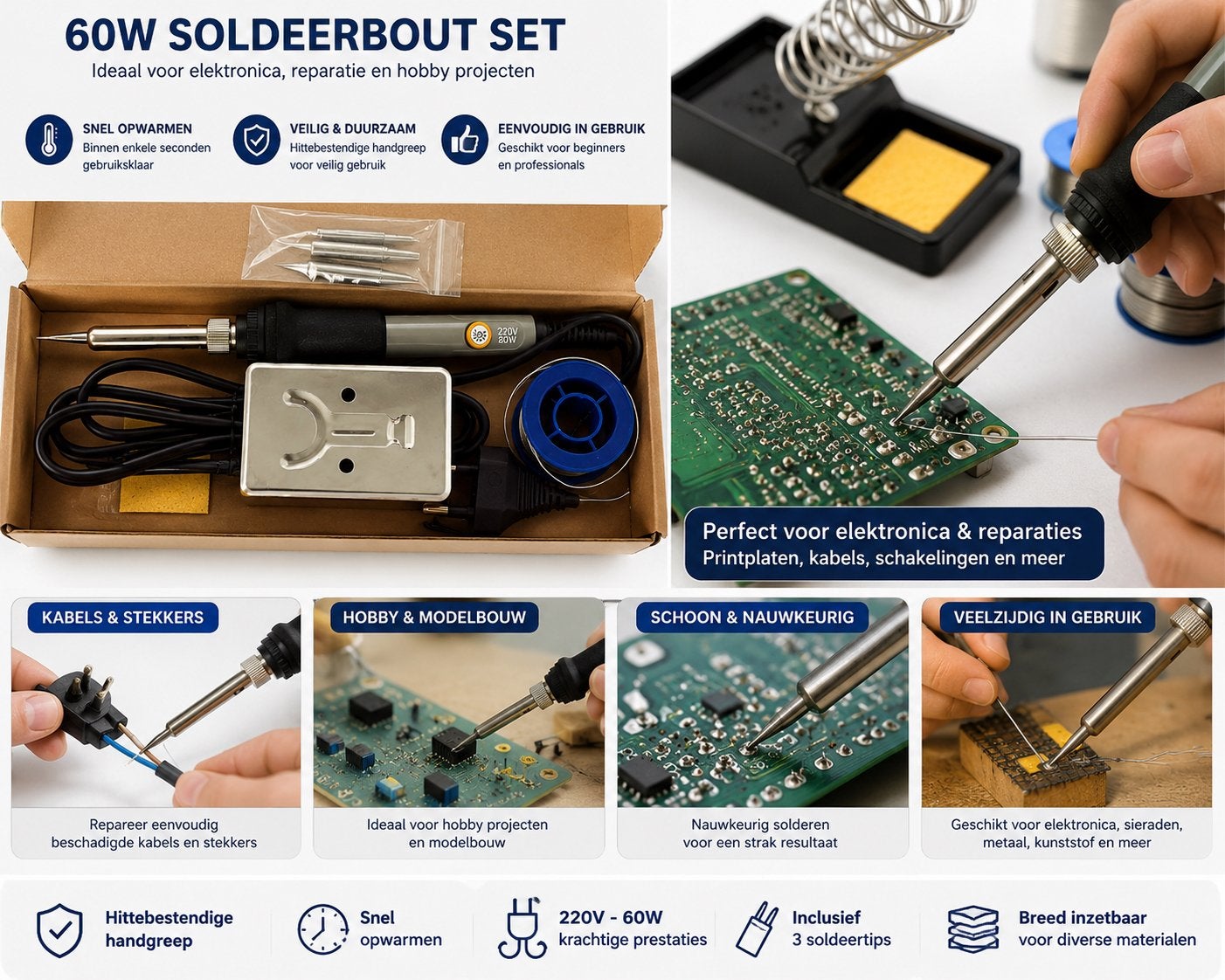 60W SOLDEERBOUT SET
Ideaal voor elektronica, reparatie en hobby projecten

SNEL OPWARMEN
Binnen enkele seconden gebruiksklaar

VEILIG & DUURZAAM
Hittebestendige handgreep voor veilig gebruik

EENVOUDIG IN GEBRUIK
Geschikt voor beginners en professionals

220V 60W

Perfect voor elektronica & reparaties
Printplaten, kabels, schakelingen en meer

KABELS & STEKKERS
Repareer eenvoudig beschadigde kabels en stekkers

HOBBY & MODELBOUW
Ideaal voor hobby projecten en modelbouw

SCHOON & NAUWKEURIG
Nauwkeurig solderen voor een strak resultaat

VEELZIJDIG IN GEBRUIK
Geschikt voor elektronica, sieraden, metaal, kunststof en meer

Hittebestendige handgreep

Snel opwarmen

220V - 60W
krachtige prestaties

Inclusief
3 soldeertips

Breed inzetbaar
voor diverse materialen