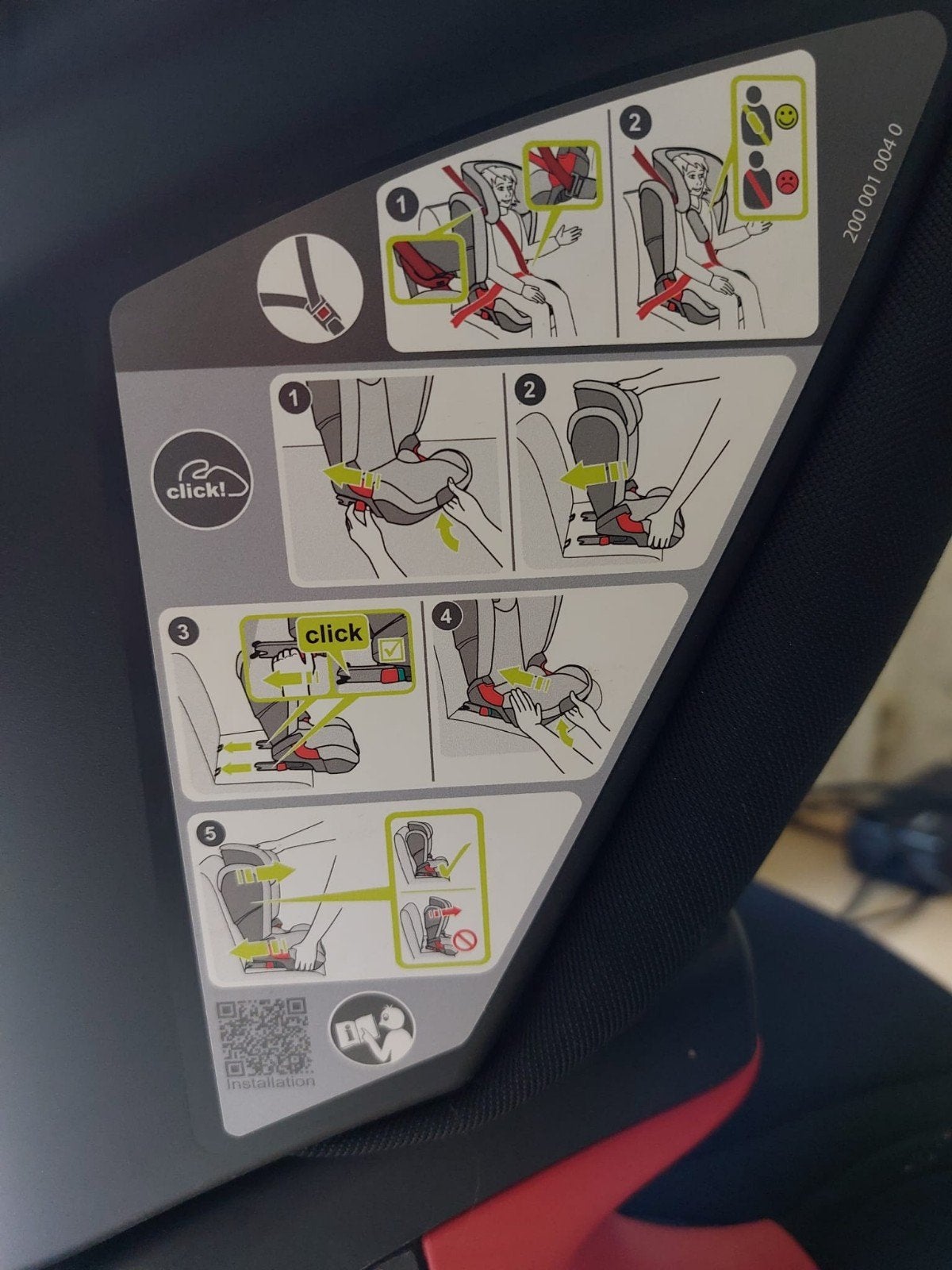 1

2

200 001 004 0

click!

1

2

3

click

4

5

Installation