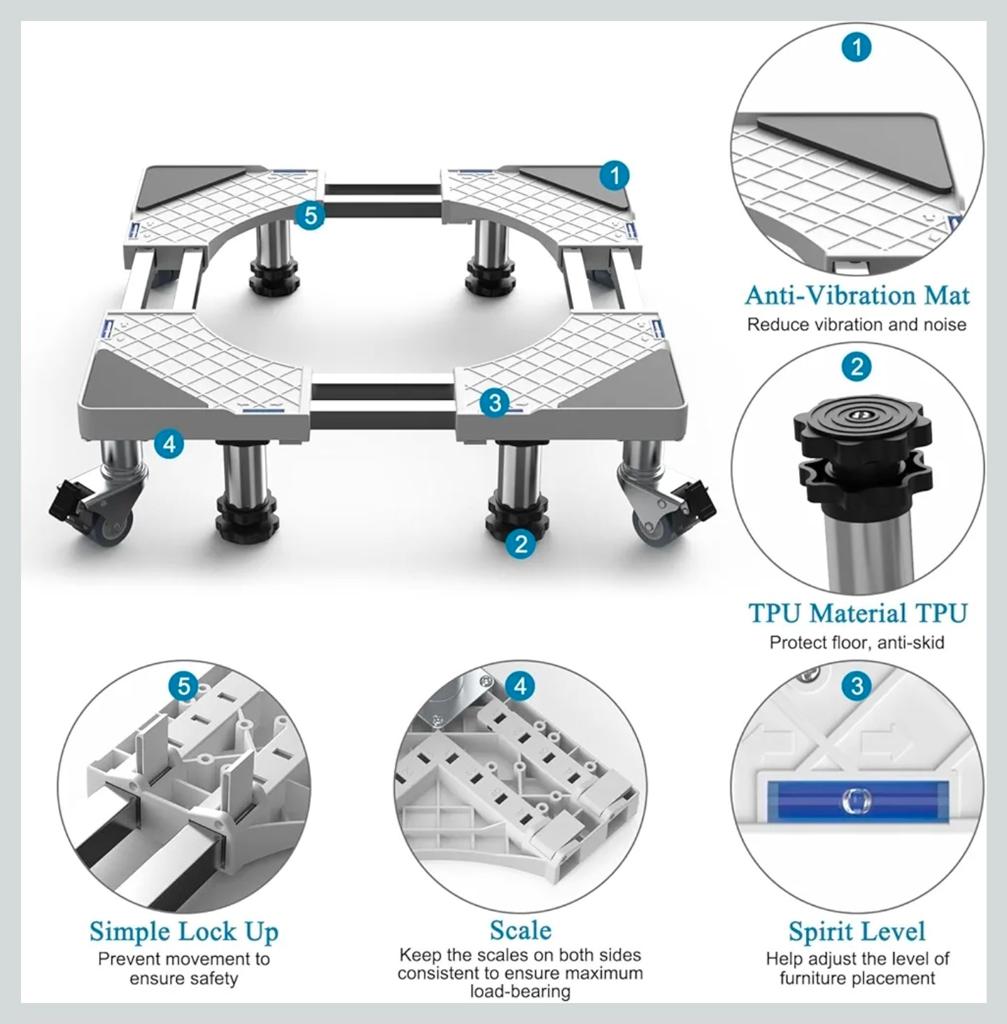 1
5
3
4
2

1
Anti-Vibration Mat
Reduce vibration and noise

2
TPU Material TPU
Protect floor, anti-skid

5
Simple Lock Up
Prevent movement to ensure safety

4
Scale
Keep the scales on both sides consistent to ensure maximum load-bearing

3
Spirit Level
Help adjust the level of furniture placement