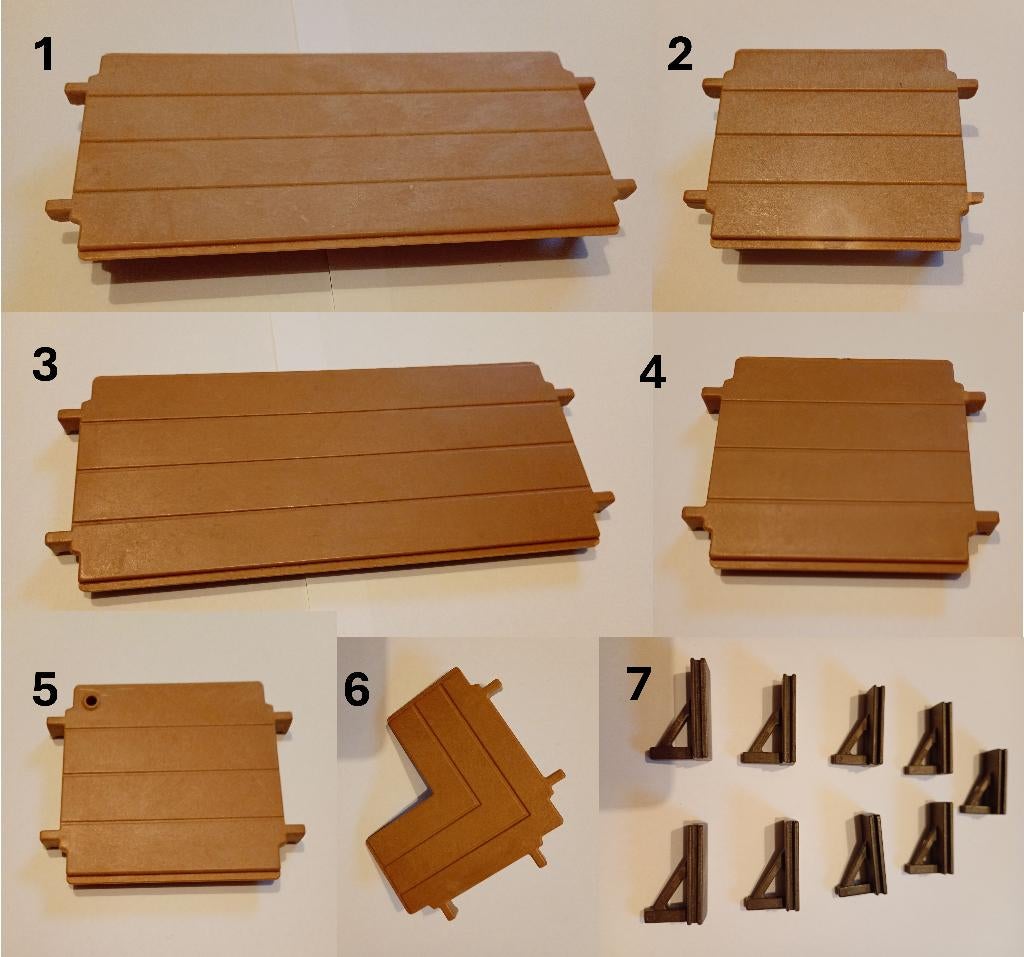 1

2

3

4

5

6

7