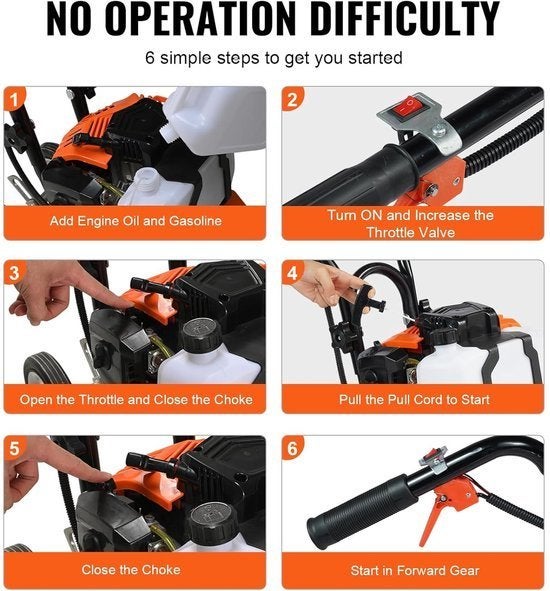 NO OPERATION DIFFICULTY

6 simple steps to get you started

1

Add Engine Oil and Gasoline

2

Turn ON and Increase the Throttle Valve

3

Open the Throttle and Close the Choke

4

Pull the Pull Cord to Start

5

Close the Choke

6

Start in Forward Gear