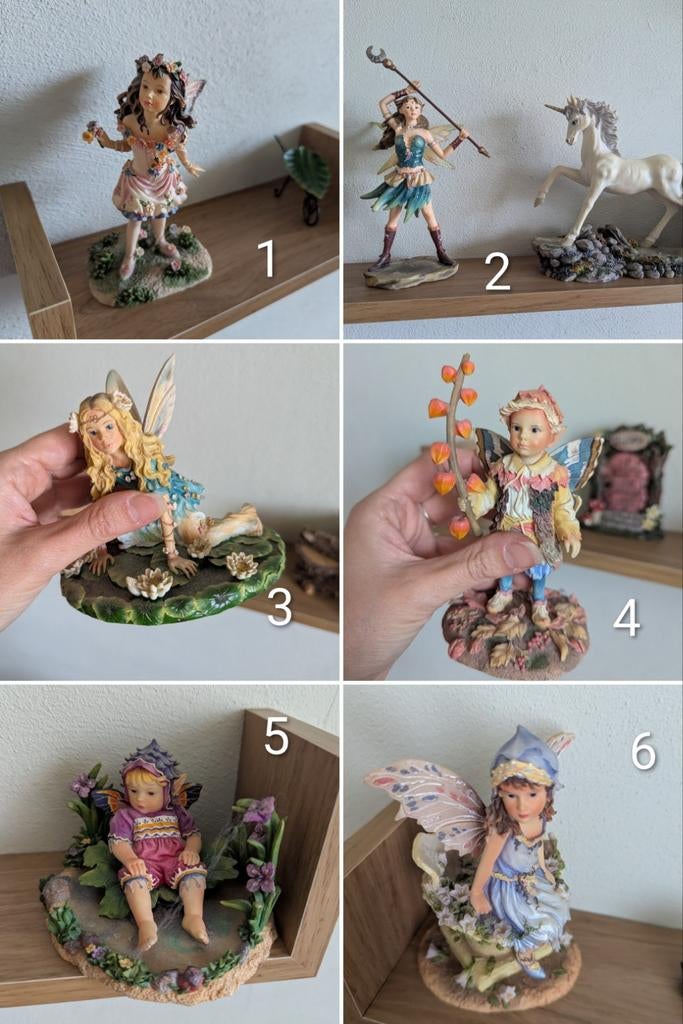 1

2

3

4

5

6