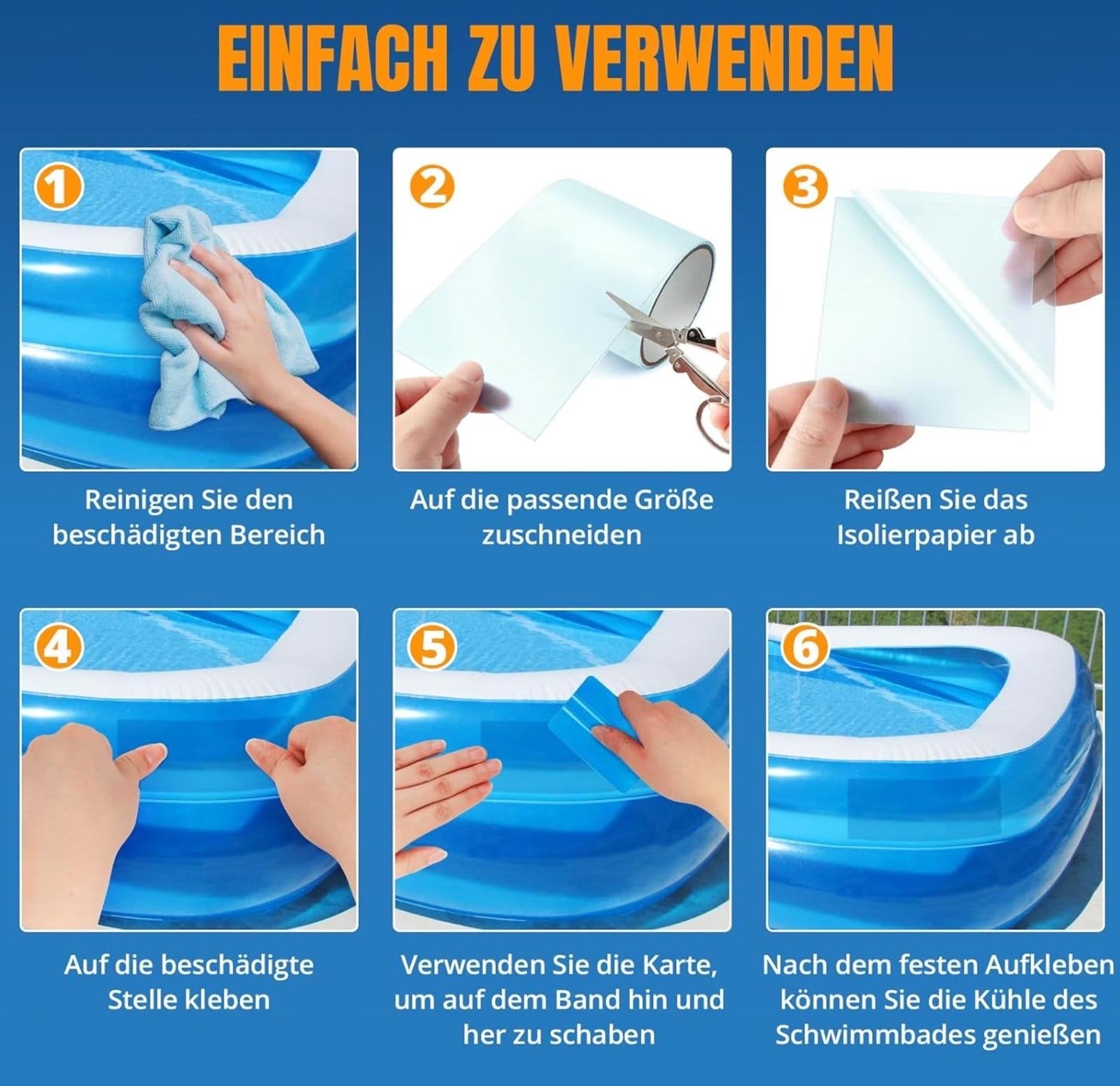 EINFACH ZU VERWENDEN

1
Reinigen Sie den beschädigten Bereich

2
Auf die passende Größe zuschneiden

3
Reißen Sie das Isolierpapier ab

4
Auf die beschädigte Stelle kleben

5
Verwenden Sie die Karte, um auf dem Band hin und her zu schaben

6
Nach dem festen Aufkleben können Sie die Kühle des Schwimmbades genießen