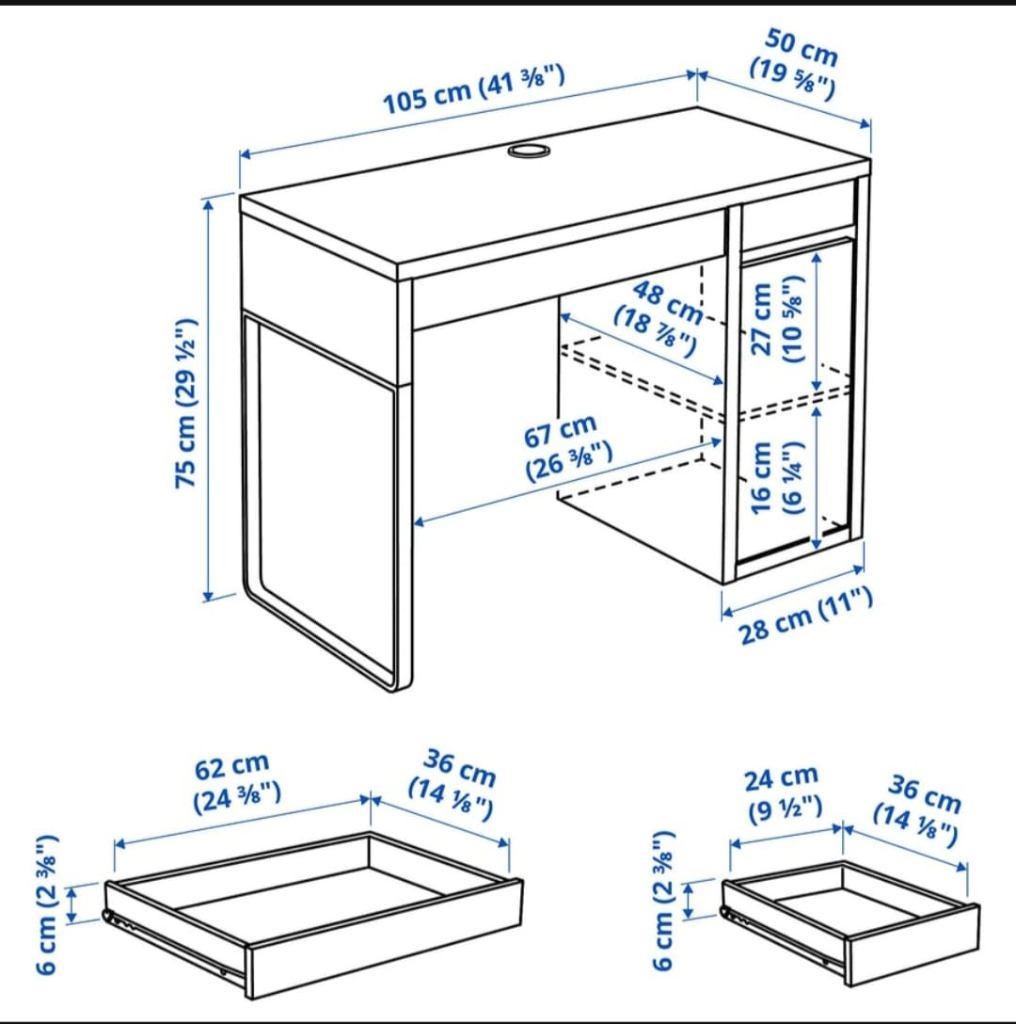 105 cm (41 ⅜")

50 cm (19 ⅝")

75 cm (29 ½")

48 cm (18 ⅞")

27 cm (10 ⅝")

67 cm (26 ⅜")

16 cm (6 ¼")

28 cm (11")

62 cm (24 ⅜")

36 cm (14 ⅛")

6 cm (2 ⅜")

24 cm (9 ½")

36 cm (14 ⅛")

6 cm (2 ⅜")