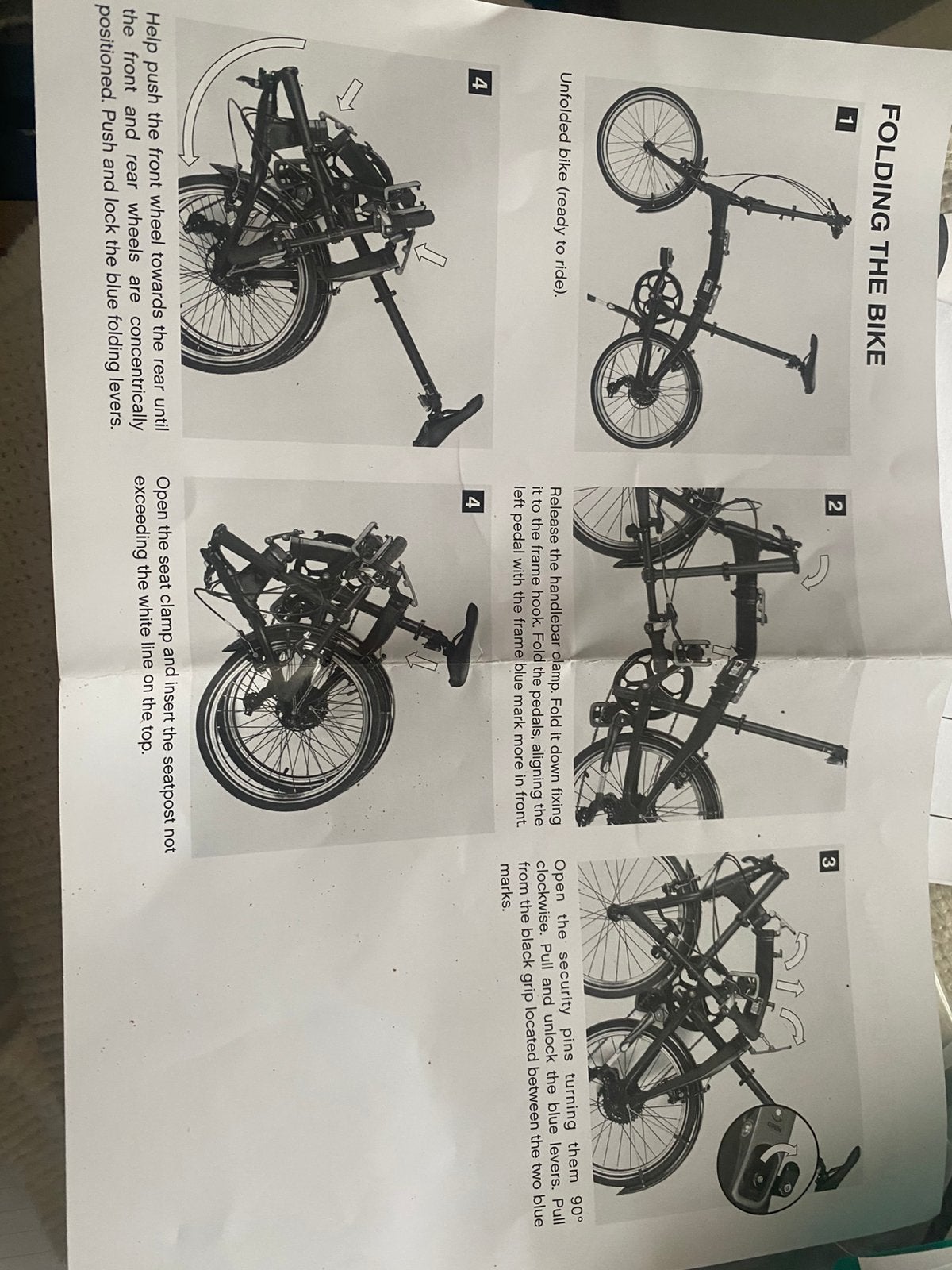 FOLDING THE BIKE

1

Unfolded bike (ready to ride).

2

Release the handlebar clamp. Fold it down fixing it to the frame hook. Fold the pedals, aligning the left pedal with the frame blue mark more in front.

3

Open the security pins turning them 90° clockwise. Pull and unlock the blue levers. Pull from the black grip located between the two blue marks.

4

Help push the front wheel towards the rear until the front and rear wheels are concentrically positioned. Push and lock the blue folding levers.

4

Open the seat clamp and insert the seatpost not exceeding the white line on the top.