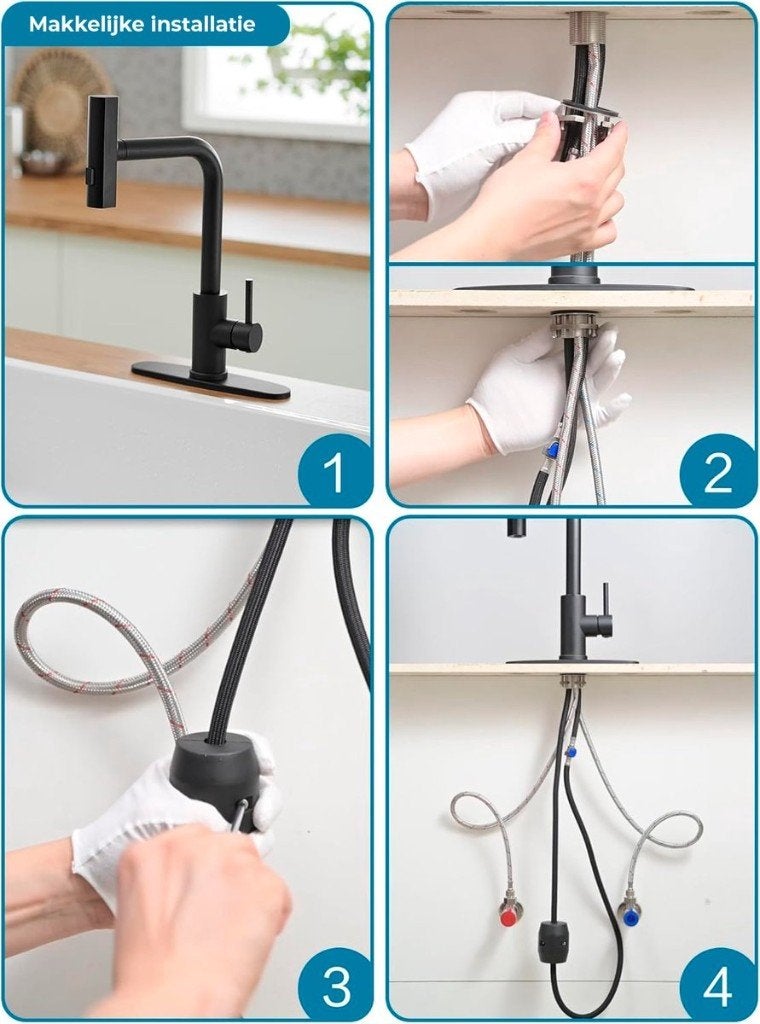 Makkelijke installatie

1

2

3

4