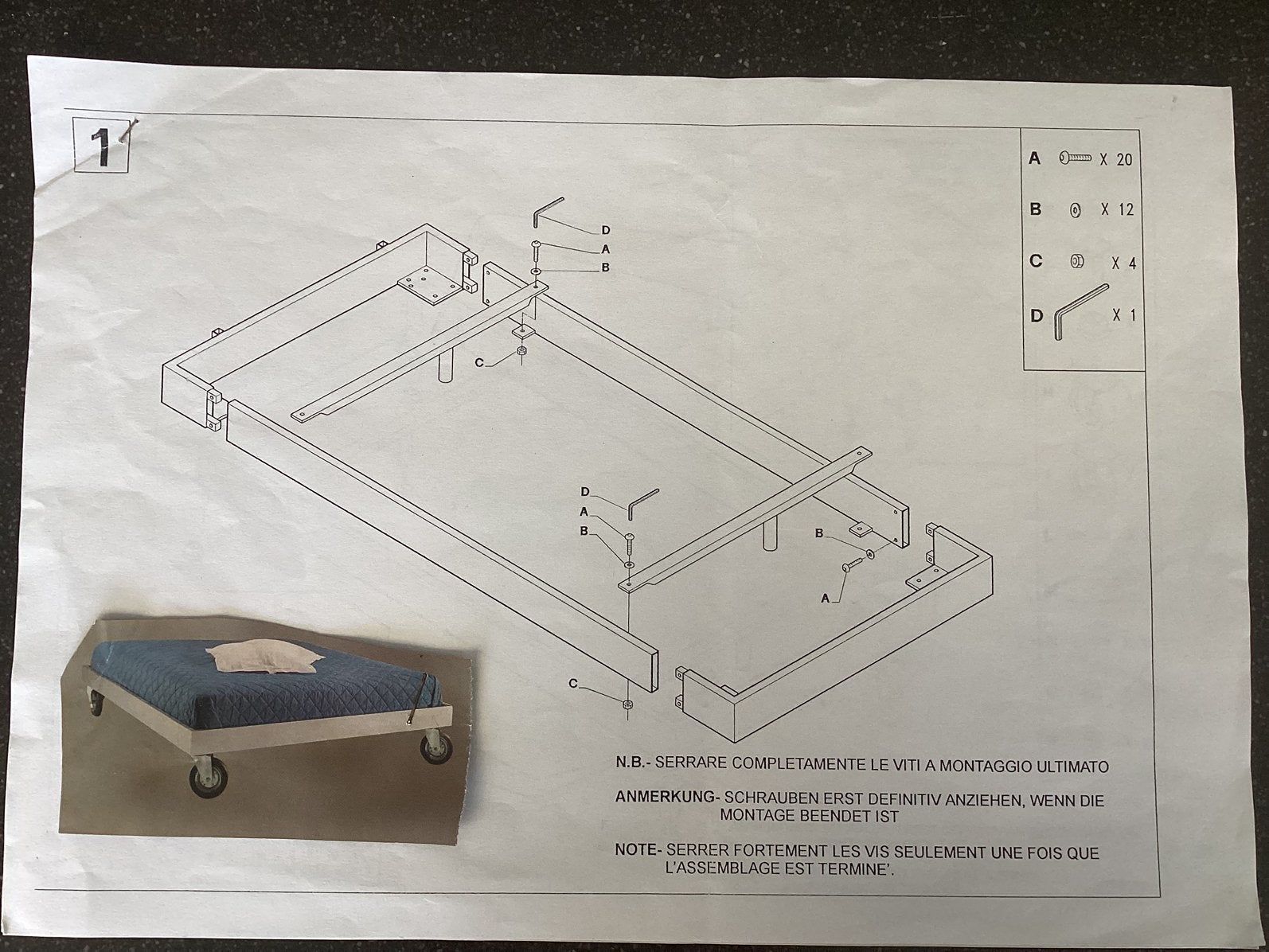 1

A X 20
B X 12
C X 4
D X 1

D
A
B
C

D
A
B
B
A
C

N.B.- SERRARE COMPLETAMENTE LE VITI A MONTAGGIO ULTIMATO

ANMERKUNG- SCHRAUBEN ERST DEFINITIV ANZIEHEN, WENN DIE MONTAGE BEENDET IST

NOTE- SERRER FORTEMENT LES VIS SEULEMENT UNE FOIS QUE L'ASSEMBLAGE EST TERMINE'.