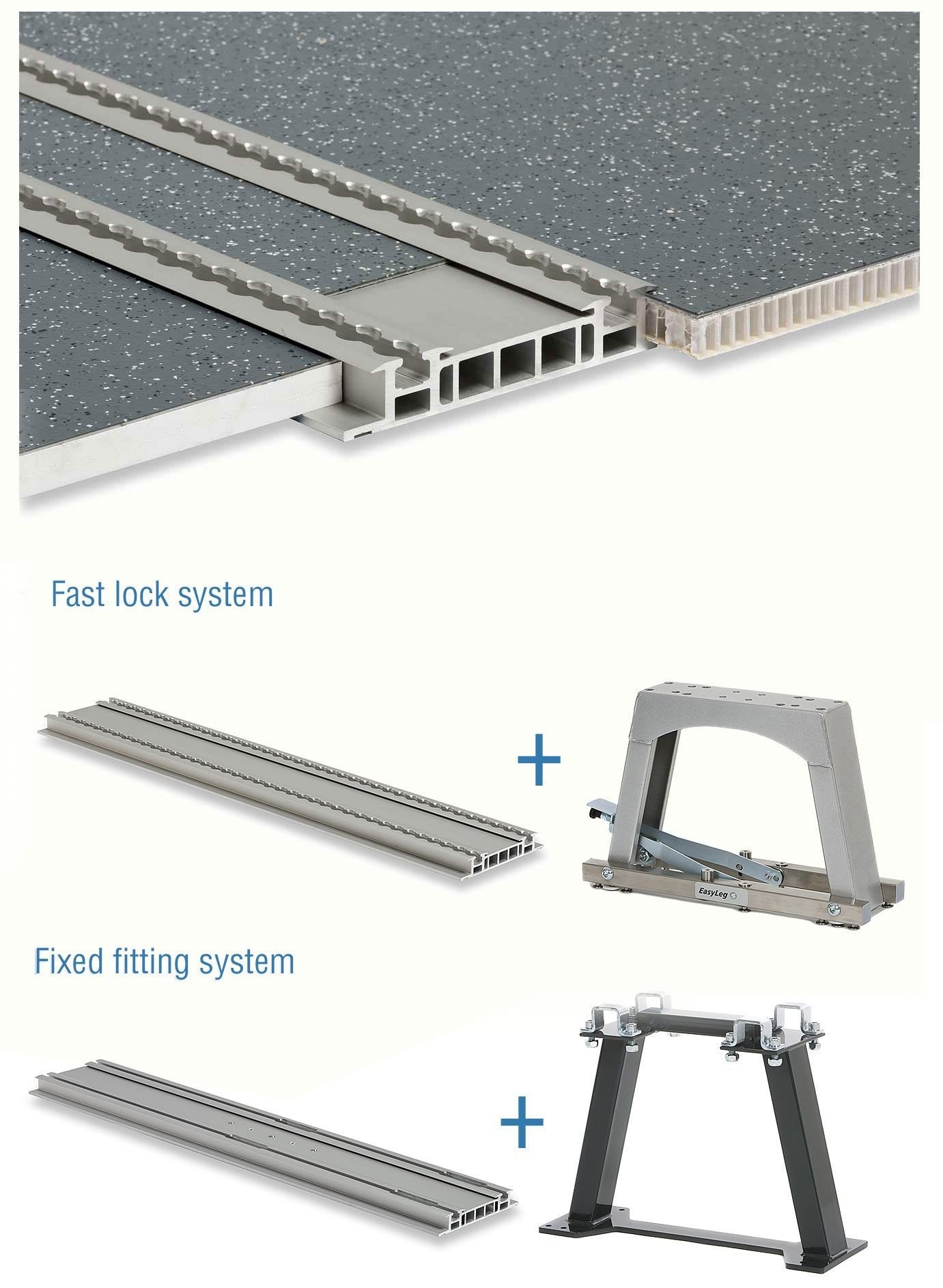 Fast lock system

+

EasyLeg

Fixed fitting system

+