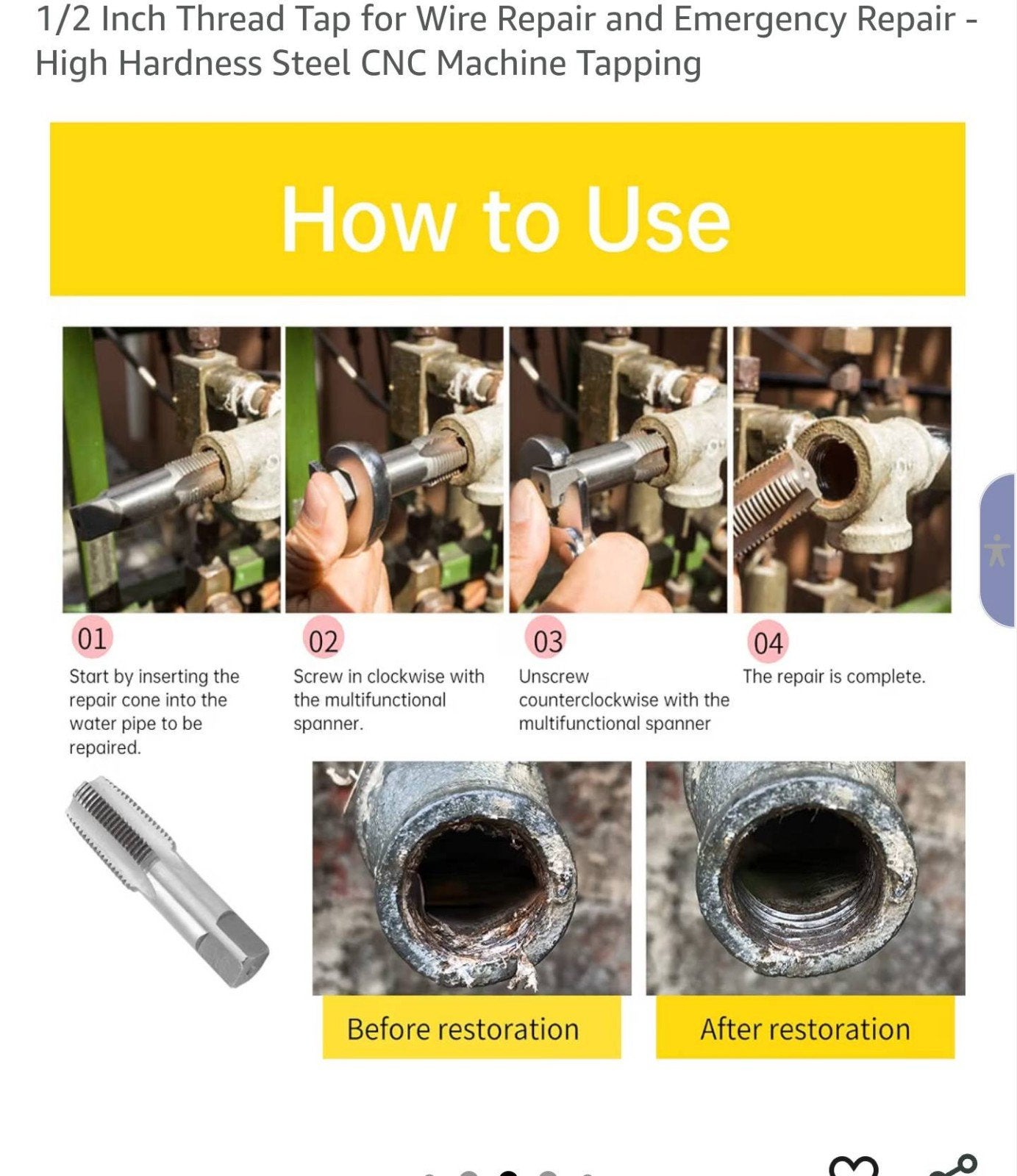 1/2 Inch Thread Tap for Wire Repair and Emergency Repair - High Hardness Steel CNC Machine Tapping

How to Use

01
Start by inserting the repair cone into the water pipe to be repaired.

02
Screw in clockwise with the multifunctional spanner.

03
Unscrew counterclockwise with the multifunctional spanner

04
The repair is complete.

Before restoration

After restoration