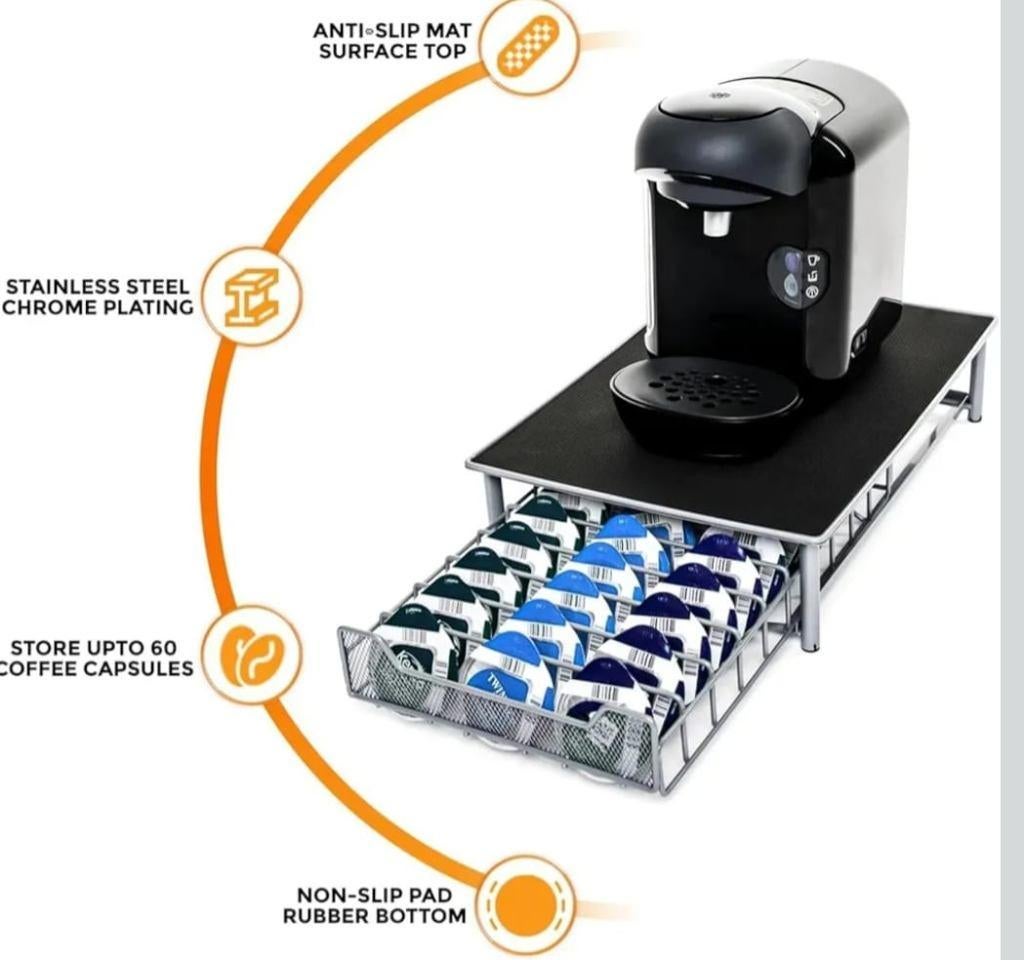 ANTI-SLIP MAT
SURFACE TOP

STAINLESS STEEL
CHROME PLATING

STORE UPTO 60
COFFEE CAPSULES

NON-SLIP PAD
RUBBER BOTTOM