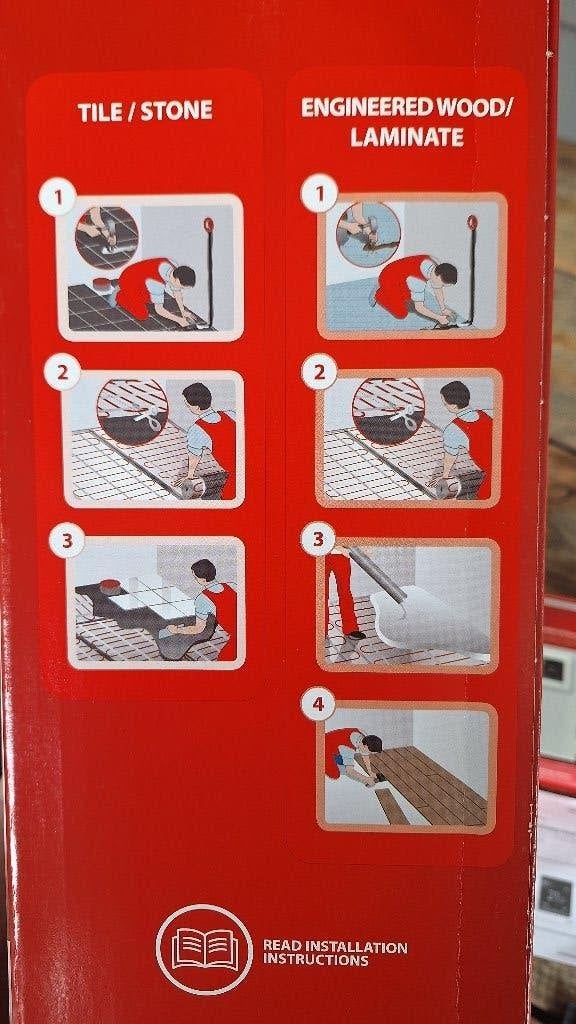 TILE / STONE

1

2

3

ENGINEERED WOOD/ LAMINATE

1

2

3

4

READ INSTALLATION INSTRUCTIONS