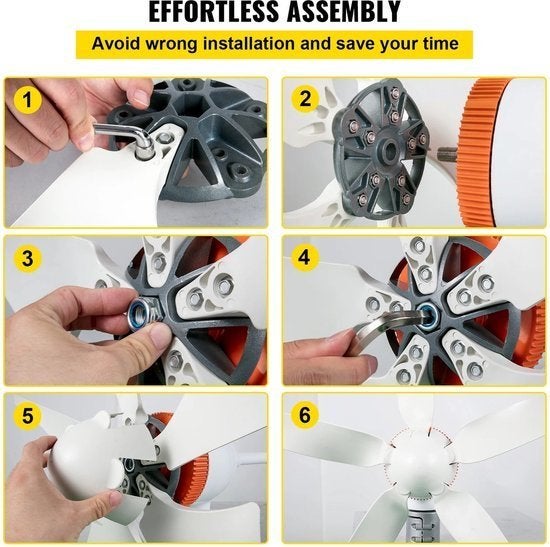 EFFORTLESS ASSEMBLY

Avoid wrong installation and save your time

1

2

3

4

5

6