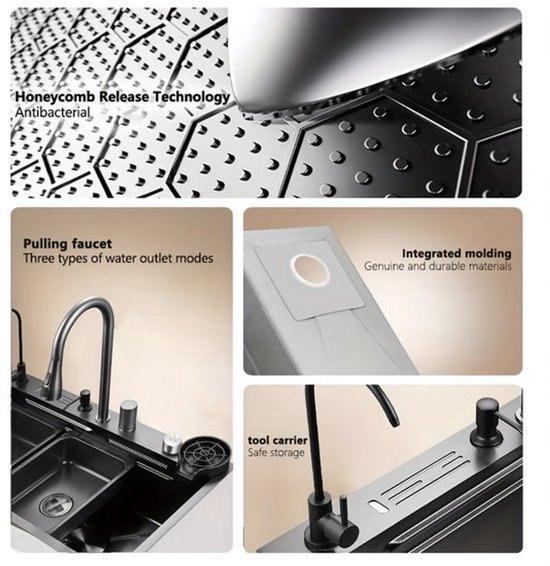 Honeycomb Release Technology
Antibacterial

Pulling faucet
Three types of water outlet modes

Integrated molding
Genuine and durable materials

tool carrier
Safe storage